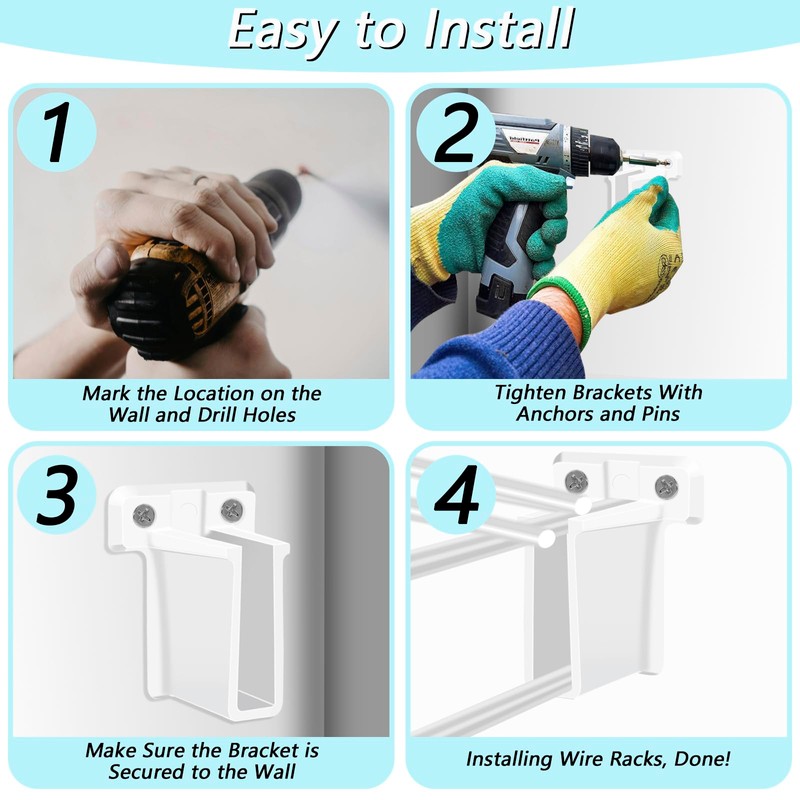 Easy to Install

1

Mark the Location on the Wall and Drill Holes

2

Tighten Brackets With Anchors and Pins

3

Make Sure the Bracket is Secured to the Wall

4

Installing Wire Racks, Done!