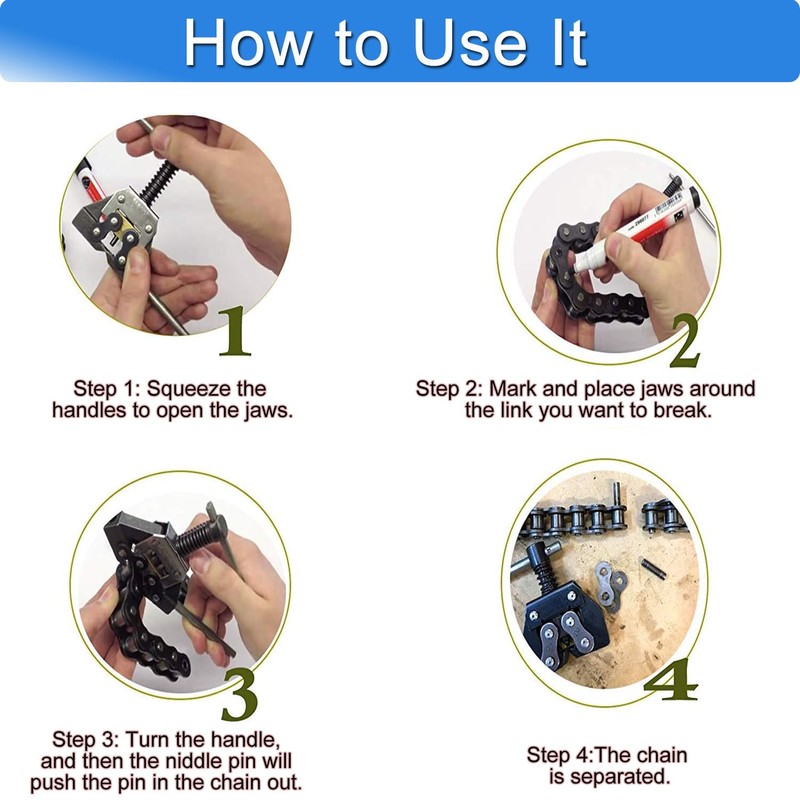 How to Use It

1

Step 1: Squeeze the handles to open the jaws.

2

Step 2: Mark and place jaws around the link you want to break.

3

Step 3: Turn the handle, and then the niddle pin will push the pin in the chain out.

4

Step 4:The chain is separated.