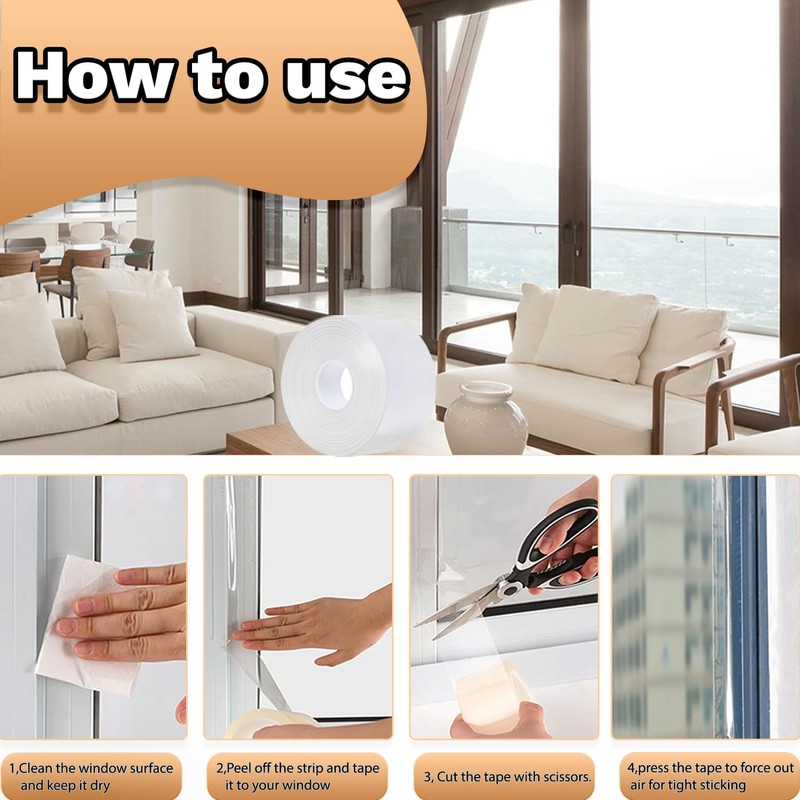 How to use

1,Clean the window surface and keep it dry

2,Peel off the strip and tape it to your window

3, Cut the tape with scissors.

4,press the tape to force out air for tight sticking