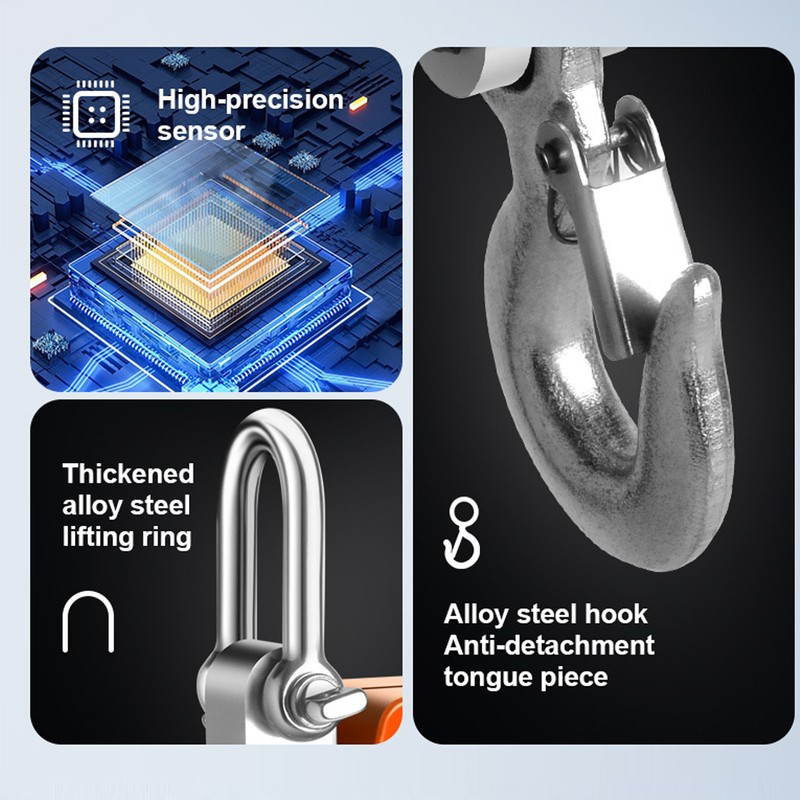 High-precision sensor

Thickened alloy steel lifting ring

Alloy steel hook
Anti-detachment tongue piece