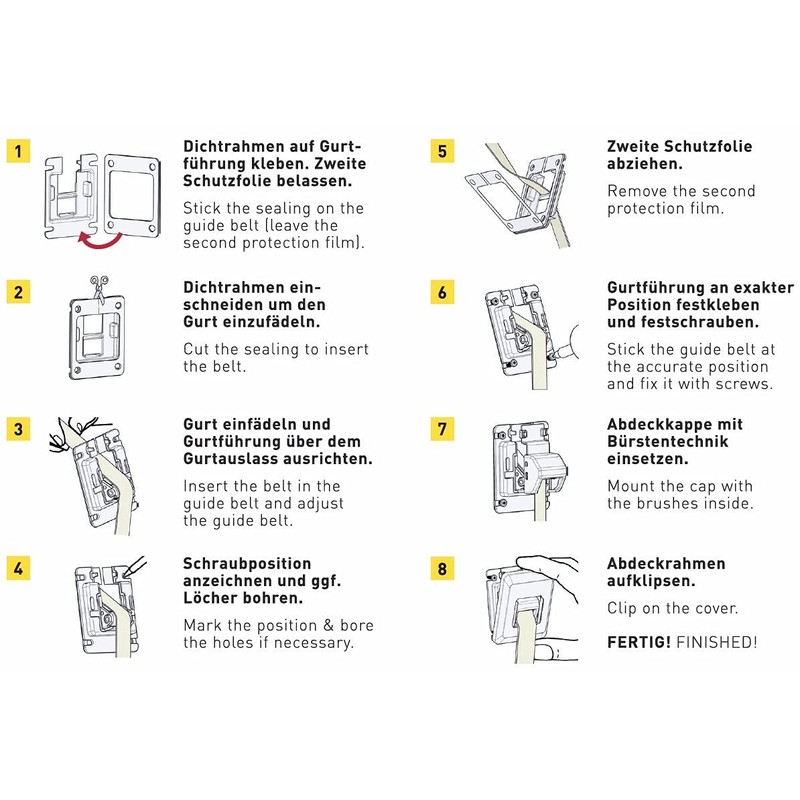 1

Dichtrahmen auf Gurtführung kleben. Zweite Schutzfolie belassen.

Stick the sealing on the guide belt (leave the second protection film).

2

Dichtrahmen einschneiden um den Gurt einzufädeln.

Cut the sealing to insert the belt.

3

Gurt einfädeln und Gurtführung über dem Gurtauslass ausrichten.

Insert the belt in the guide belt and adjust the guide belt.

4

Schraubposition anzeichnen und ggf. Löcher bohren.

Mark the position & bore the holes if necessary.

5

Zweite Schutzfolie abziehen.

Remove the second protection film.

6

Gurtführung an exakter Position festkleben und festschrauben.

Stick the guide belt at the accurate position and fix it with screws.

7

Abdeckkappe mit Bürstentechnik einsetzen.

Mount the cap with the brushes inside.

8

Abdeckrahmen aufklipsen.

Clip on the cover.

FERTIG! FINISHED!