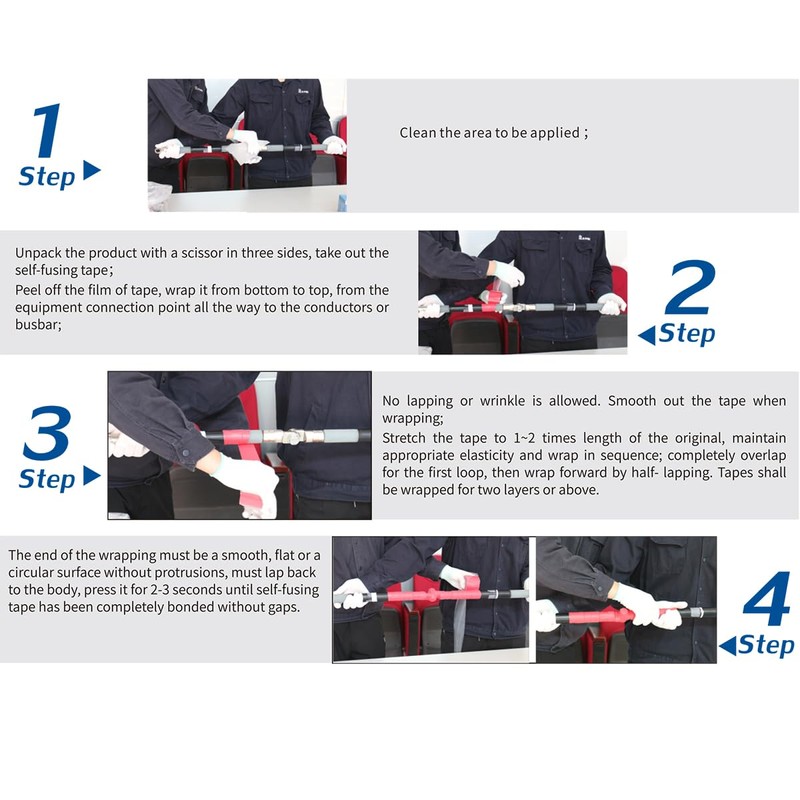 1
Step

Clean the area to be applied ;

Unpack the product with a scissor in three sides, take out the self-fusing tape;
Peel off the film of tape, wrap it from bottom to top, from the equipment connection point all the way to the conductors or busbar;

2
Step

3
Step

No lapping or wrinkle is allowed. Smooth out the tape when wrapping;
Stretch the tape to 1~2 times length of the original, maintain appropriate elasticity and wrap in sequence; completely overlap for the first loop, then wrap forward by half- lapping. Tapes shall be wrapped for two layers or above.

The end of the wrapping must be a smooth, flat or a circular surface without protrusions, must lap back to the body, press it for 2-3 seconds until self-fusing tape has been completely bonded without gaps.

4
Step