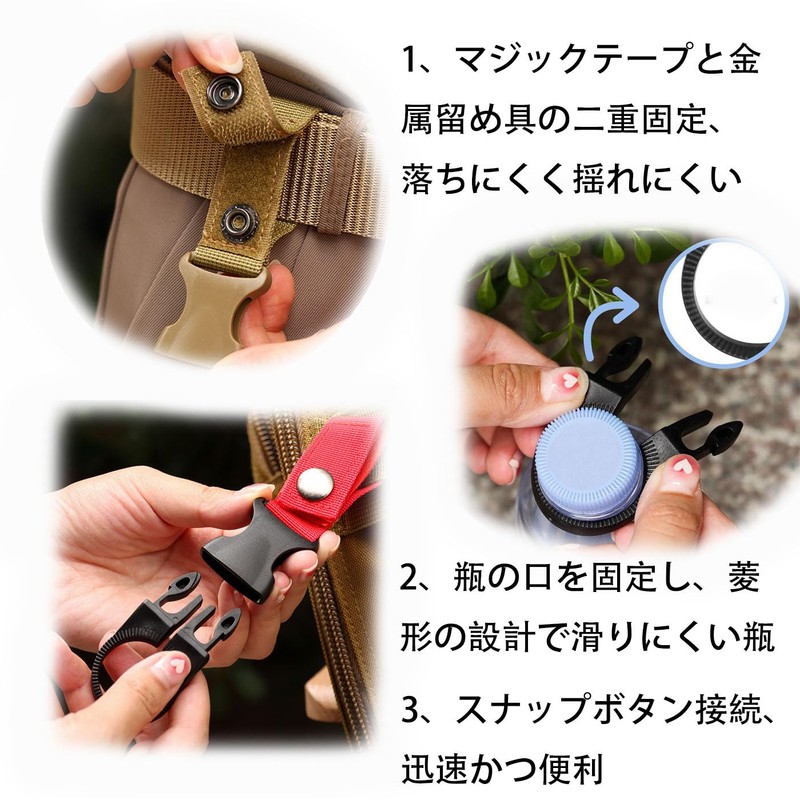 1、マジックテープと金属留め具の二重固定、落ちにくく揺れにくい

2、瓶の口を固定し、菱形の設計で滑りにくい瓶

3、スナップボタン接続、迅速かつ便利