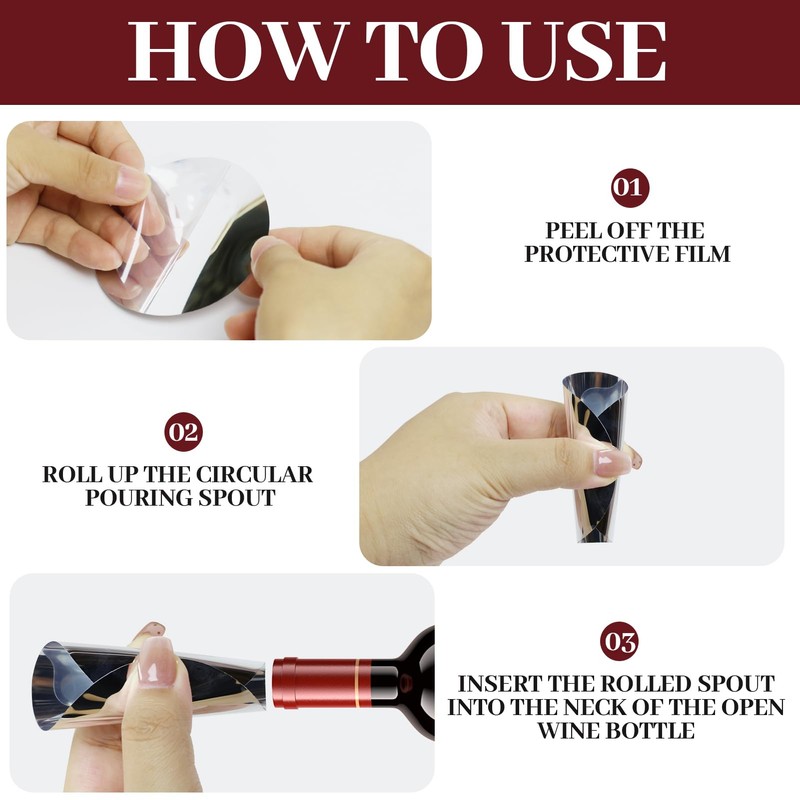 HOW TO USE

01

PEEL OFF THE PROTECTIVE FILM

02

ROLL UP THE CIRCULAR POURING SPOUT

03

INSERT THE ROLLED SPOUT INTO THE NECK OF THE OPEN WINE BOTTLE