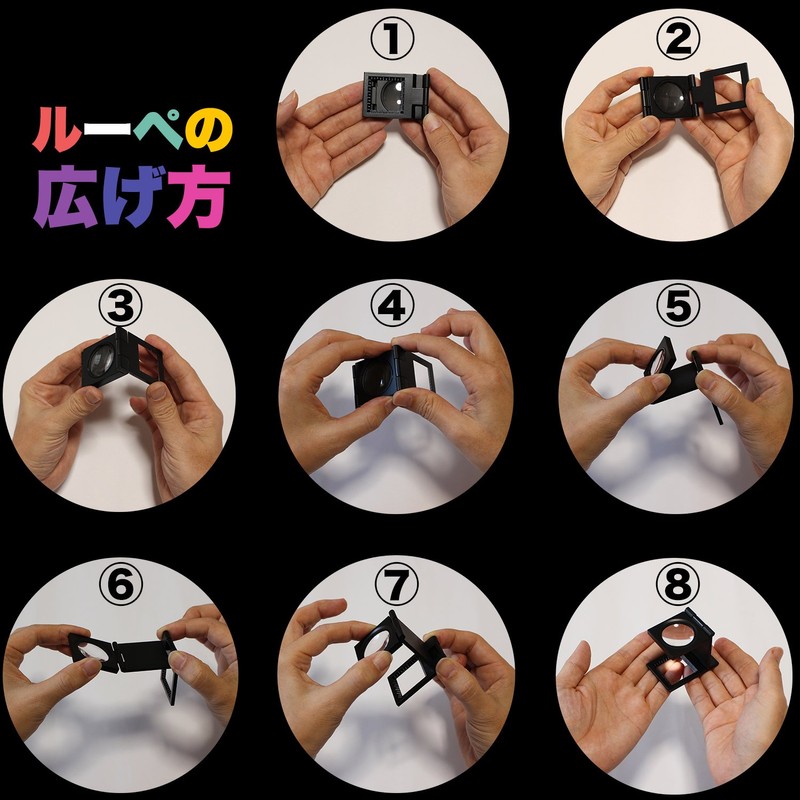 ルーペの
広げ方

①

②

③

④

⑤

⑥

⑦

⑧