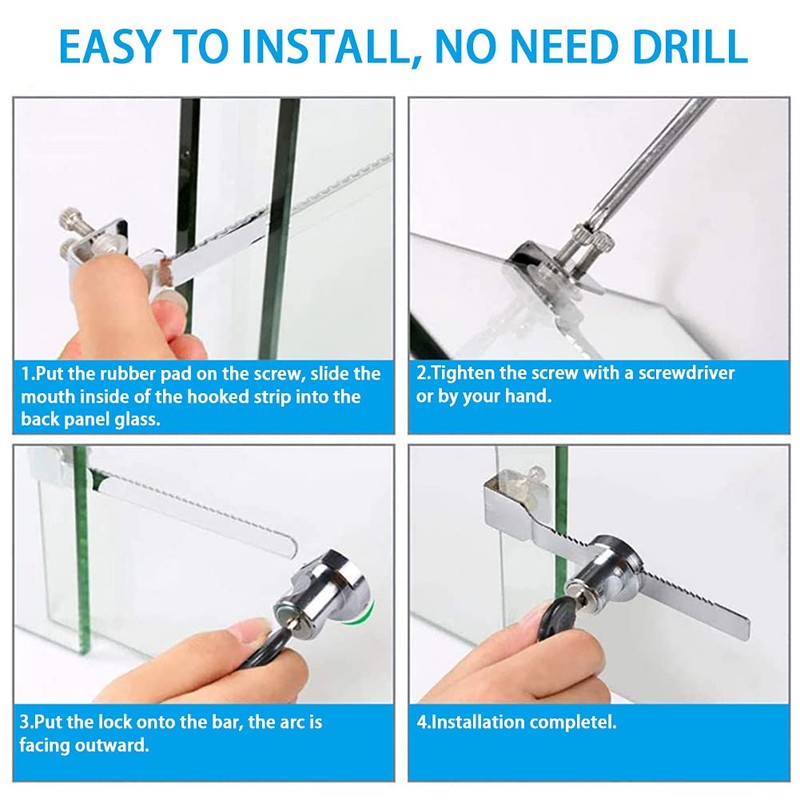 EASY TO INSTALL, NO NEED DRILL

1.Put the rubber pad on the screw, slide the mouth inside of the hooked strip into the back panel glass.

2.Tighten the screw with a screwdriver or by your hand.

3.Put the lock onto the bar, the arc is facing outward.

4.Installation completel.