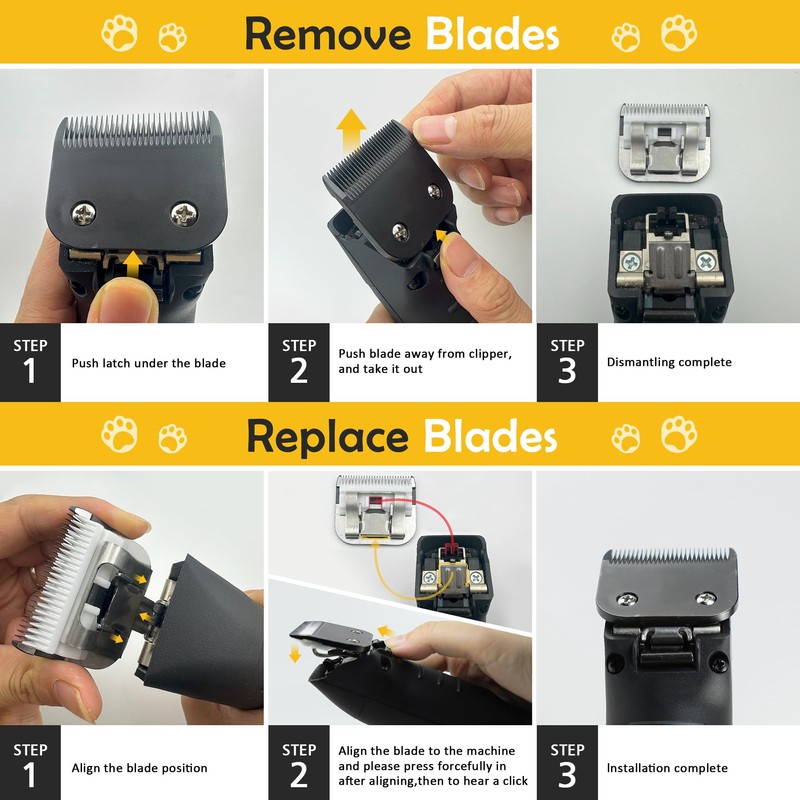 Remove Blades

STEP 1
Push latch under the blade

STEP 2
Push blade away from clipper, and take it out

STEP 3
Dismantling complete

Replace Blades

STEP 1
Align the blade position

STEP 2
Align the blade to the machine and please press forcefully in after aligning,then to hear a click

STEP 3
Installation complete