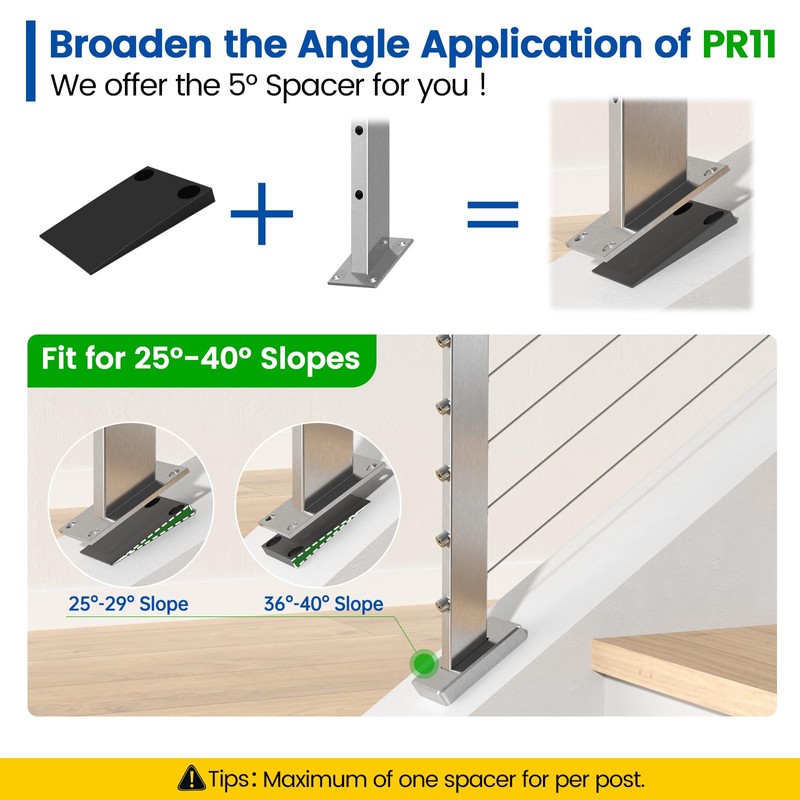 Broaden the Angle Application of PR11

We offer the 5° Spacer for you !

+

=

Fit for 25°-40° Slopes

25°-29° Slope

36°-40° Slope

Tips: Maximum of one spacer for per post.