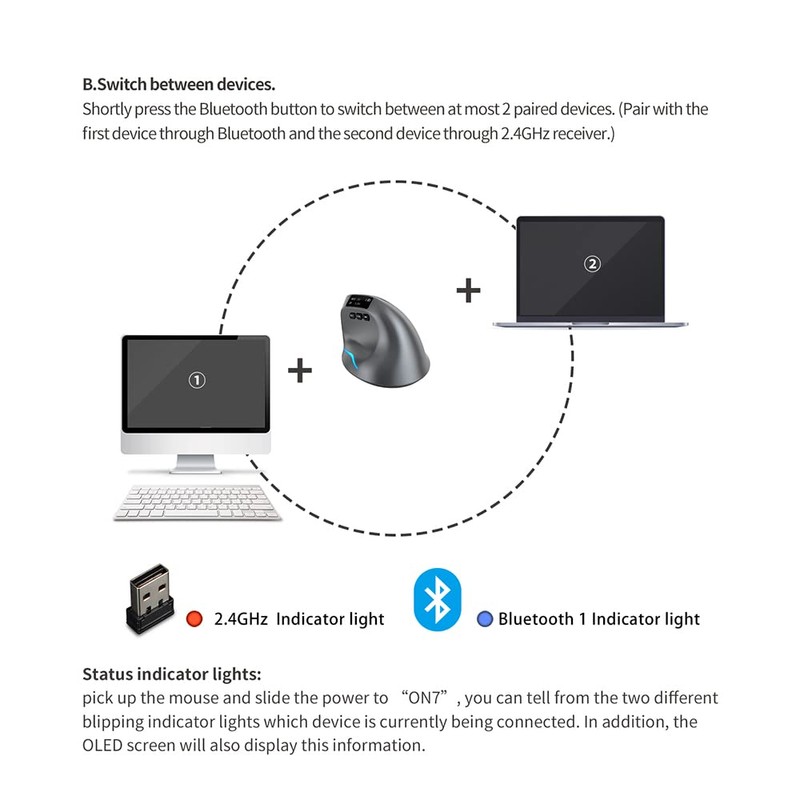 B.Switch between devices.
Shortly press the Bluetooth button to switch between at most 2 paired devices. (Pair with the first device through Bluetooth and the second device through 2.4GHz receiver.)

②

+

①

+

2.4GHz Indicator light

Bluetooth 1 Indicator light

Status indicator lights:
pick up the mouse and slide the power to “ON7”, you can tell from the two different blipping indicator lights which device is currently being connected. In addition, the OLED screen will also display this information.