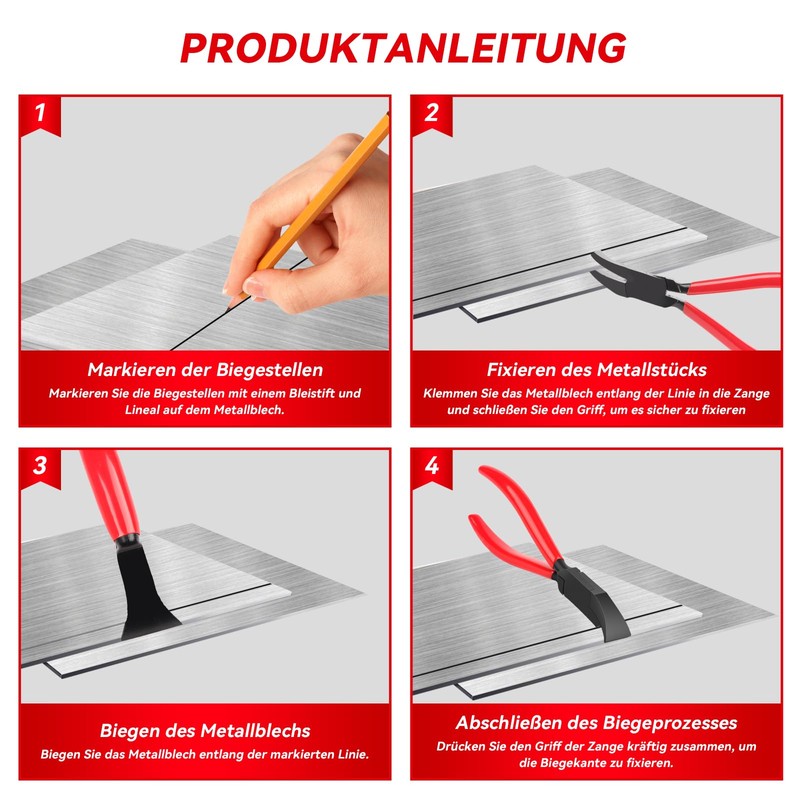 PRODUKTANLEITUNG

1

Markieren der Biegestellen

Markieren Sie die Biegestellen mit einem Bleistift und Lineal auf dem Metallblech.

2

Fixieren des Metallstücks

Klemmen Sie das Metallblech entlang der Linie in die Zange und schließen Sie den Griff, um es sicher zu fixieren

3

Biegen des Metallblechs

Biegen Sie das Metallblech entlang der markierten Linie.

4

Abschließen des Biegeprozesses

Drücken Sie den Griff der Zange kräftig zusammen, um die Biegekante zu fixieren.