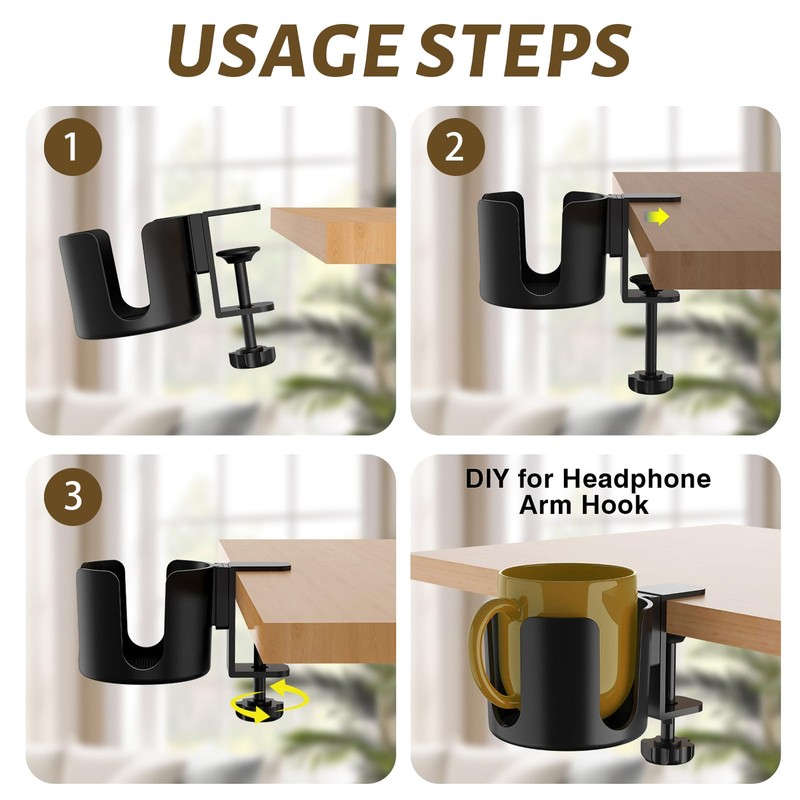 USAGE STEPS

1

2

3

DIY for Headphone Arm Hook