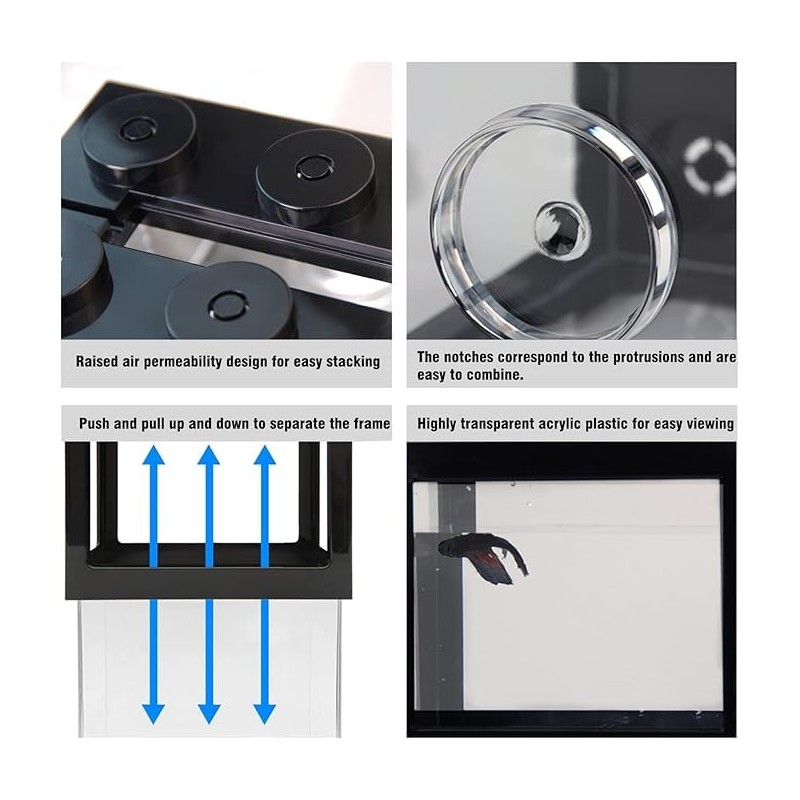 Raised air permeability design for easy stacking

The notches correspond to the protrusions and are easy to combine.

Push and pull up and down to separate the frame

Highly transparent acrylic plastic for easy viewing