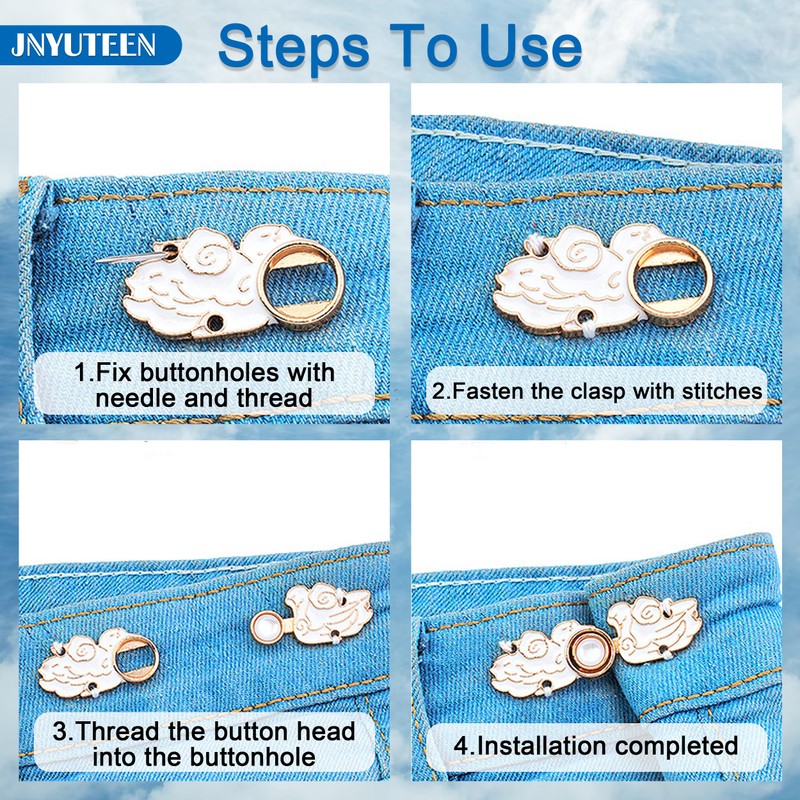 JNYUTEEN

Steps To Use

1.Fix buttonholes with needle and thread

2.Fasten the clasp with stitches

3.Thread the button head into the buttonhole

4.Installation completed