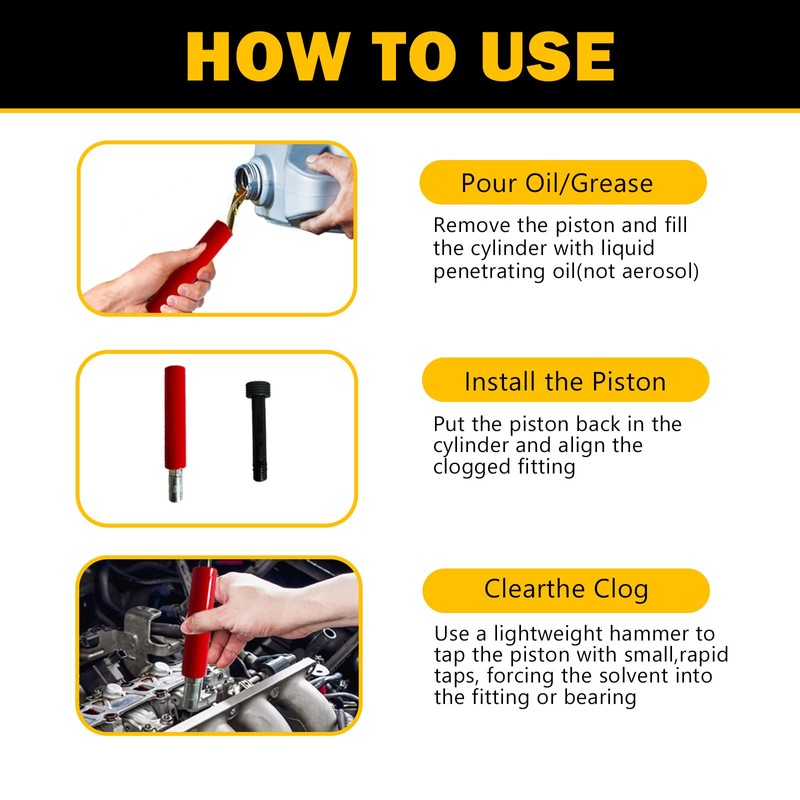 HOW TO USE

Pour Oil/Grease

Remove the piston and fill the cylinder with liquid penetrating oil(not aerosol)

Install the Piston

Put the piston back in the cylinder and align the clogged fitting

Clearthe Clog

Use a lightweight hammer to tap the piston with small,rapid taps, forcing the solvent into the fitting or bearing