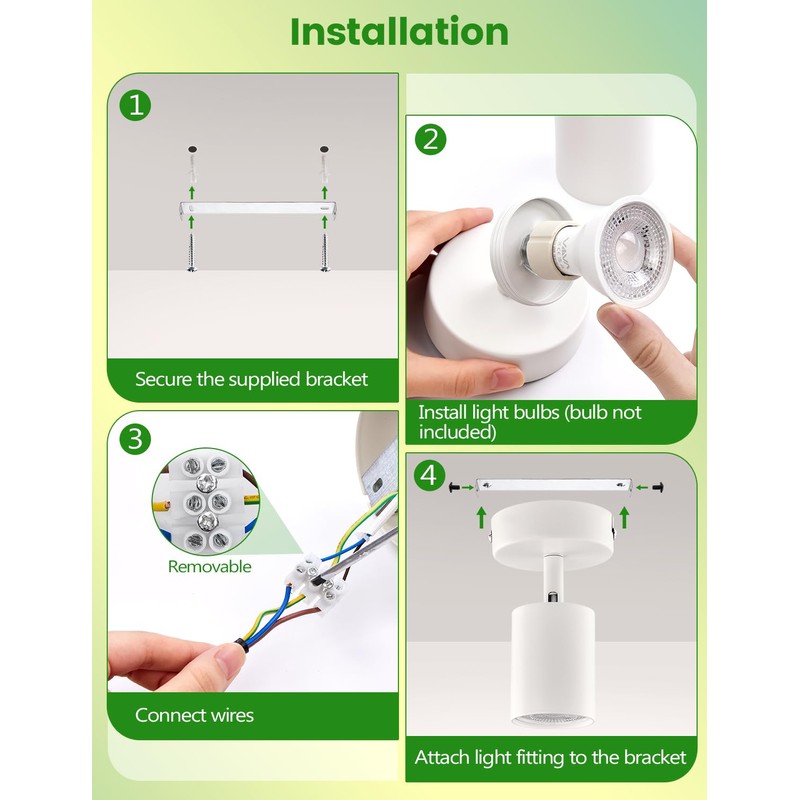 Installation

1

Secure the supplied bracket

2

Install light bulbs (bulb not included)

3

Removable

Connect wires

4

Attach light fitting to the bracket