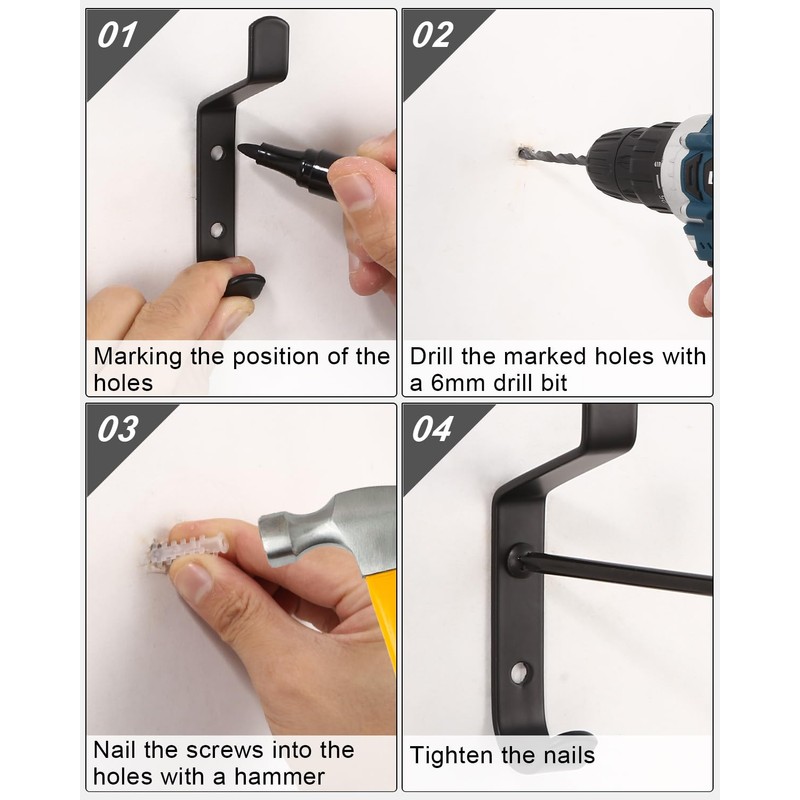 01

Marking the position of the holes

02

Drill the marked holes with a 6mm drill bit

03

Nail the screws into the holes with a hammer

04

Tighten the nails