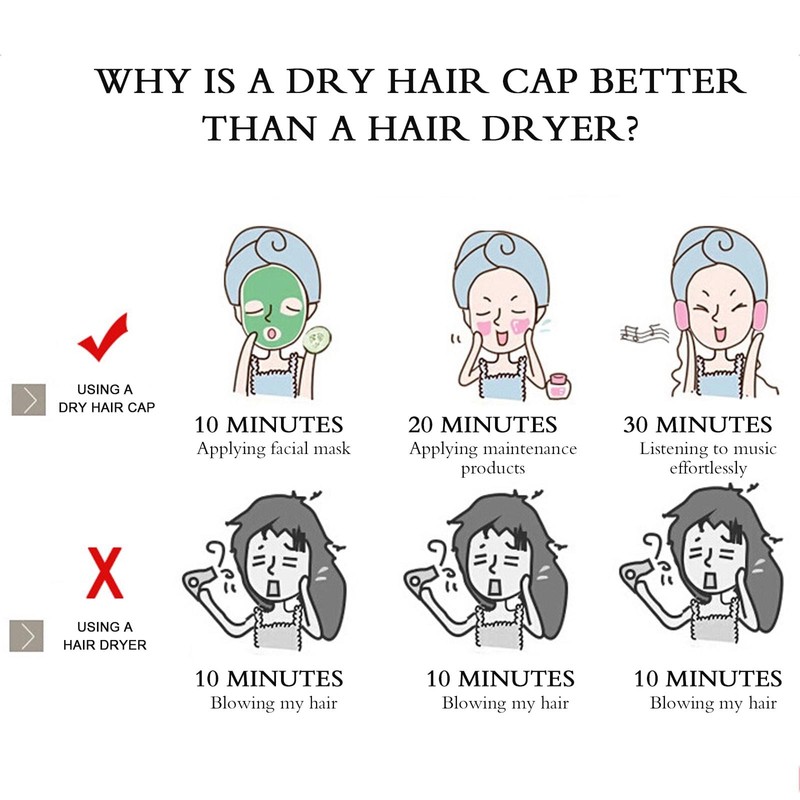 WHY IS A DRY HAIR CAP BETTER THAN A HAIR DRYER?

USING A DRY HAIR CAP

10 MINUTES
Applying facial mask

20 MINUTES
Applying maintenance products

30 MINUTES
Listening to music effortlessly

X

USING A HAIR DRYER

10 MINUTES
Blowing my hair

10 MINUTES
Blowing my hair

10 MINUTES
Blowing my hair