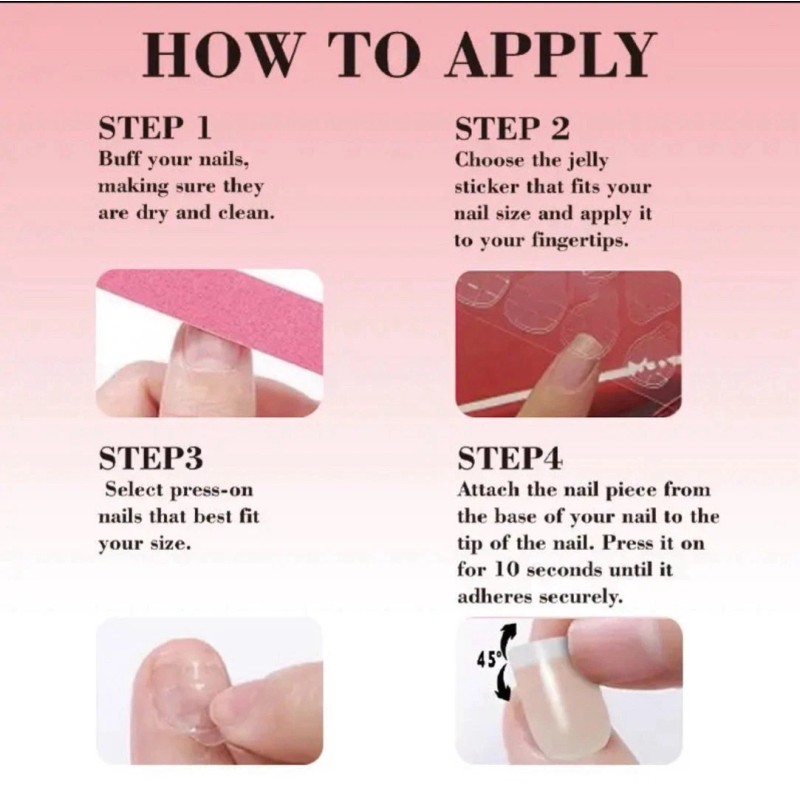 HOW TO APPLY

STEP 1
Buff your nails, making sure they are dry and clean.

STEP 2
Choose the jelly sticker that fits your nail size and apply it to your fingertips.

STEP3
Select press-on nails that best fit your size.

STEP4
Attach the nail piece from the base of your nail to the tip of the nail. Press it on for 10 seconds until it adheres securely.

45°