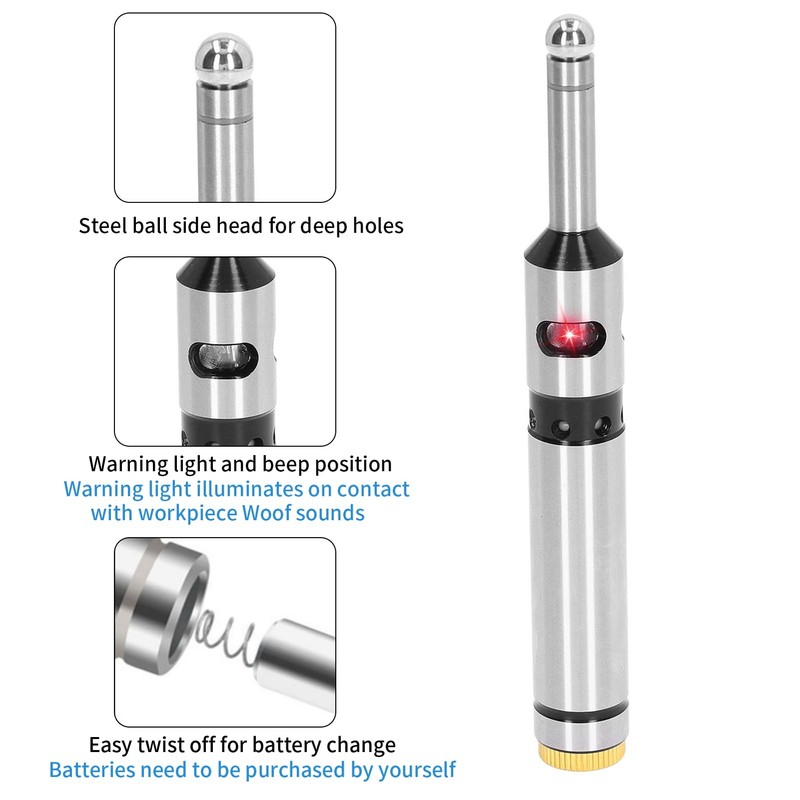 Steel ball side head for deep holes

Warning light and beep position
Warning light illuminates on contact with workpiece Woof sounds

Easy twist off for battery change
Batteries need to be purchased by yourself