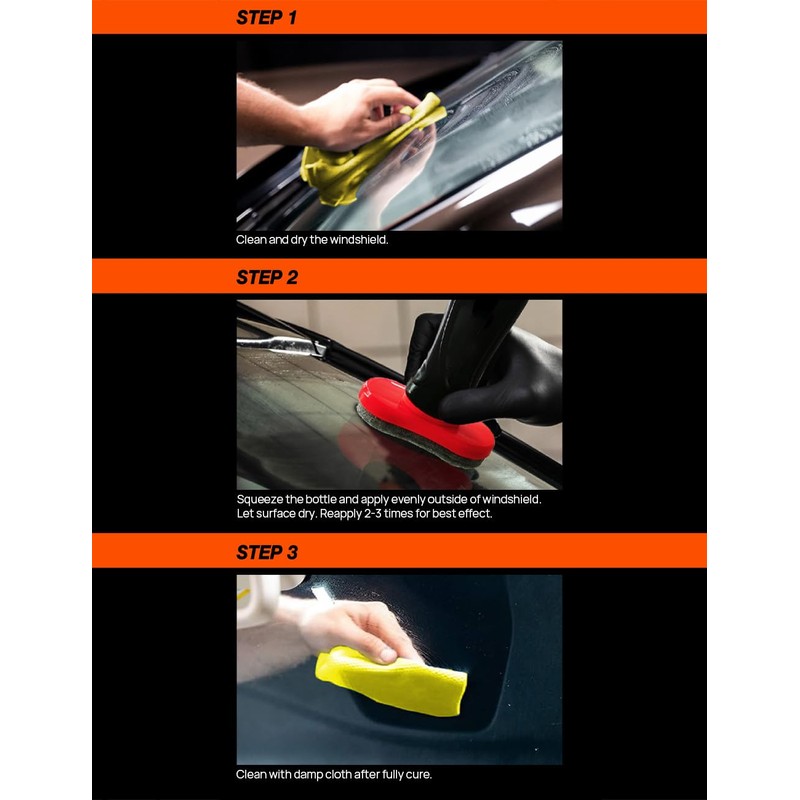 STEP 1

Clean and dry the windshield.

STEP 2

Squeeze the bottle and apply evenly outside of windshield. Let surface dry. Reapply 2-3 times for best effect.

STEP 3

Clean with damp cloth after fully cure.