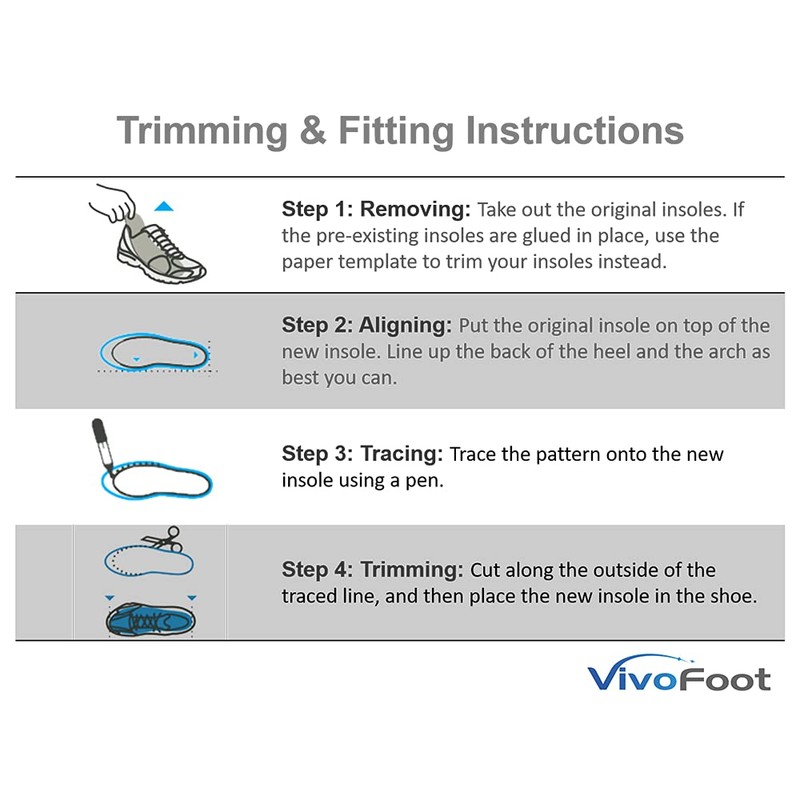 Trimming & Fitting Instructions

Step 1: Removing: Take out the original insoles. If the pre-existing insoles are glued in place, use the paper template to trim your insoles instead.

Step 2: Aligning: Put the original insole on top of the new insole. Line up the back of the heel and the arch as best you can.

Step 3: Tracing: Trace the pattern onto the new insole using a pen.

Step 4: Trimming: Cut along the outside of the traced line, and then place the new insole in the shoe.

VivoFoot