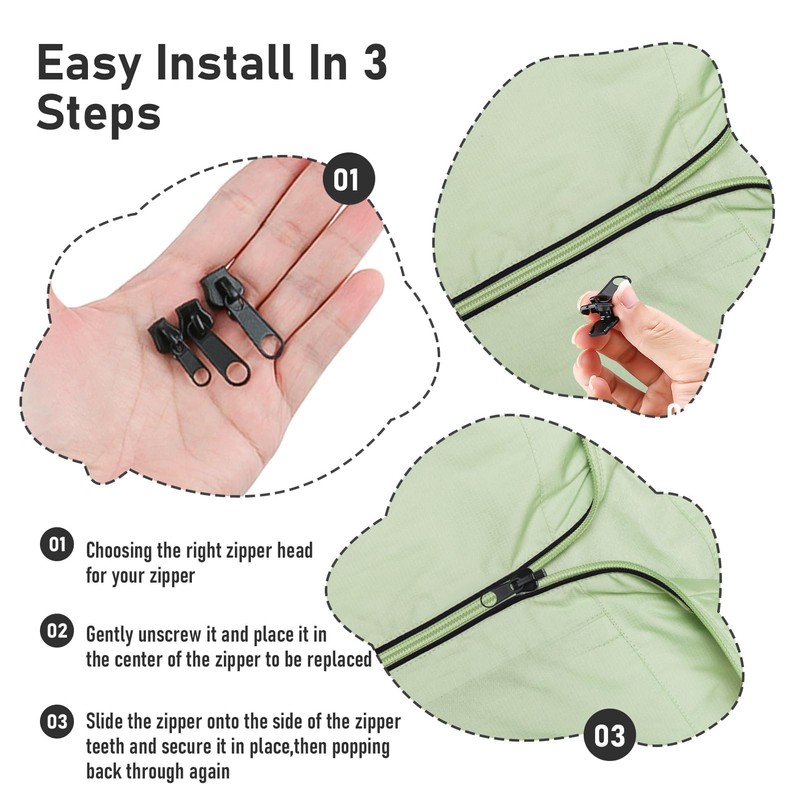 Easy Install In 3 Steps

01

01 Choosing the right zipper head for your zipper

02 Gently unscrew it and place it in the center of the zipper to be replaced

03 Slide the zipper onto the side of the zipper teeth and secure it in place,then popping back through again

03