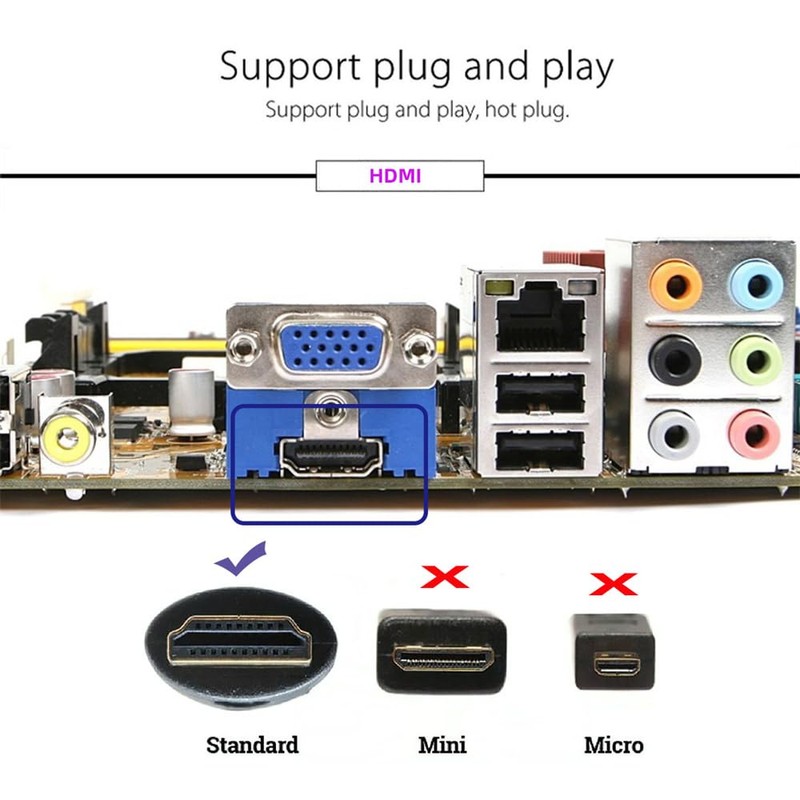 Support plug and play
Support plug and play, hot plug.

HDMI

Standard Mini Micro