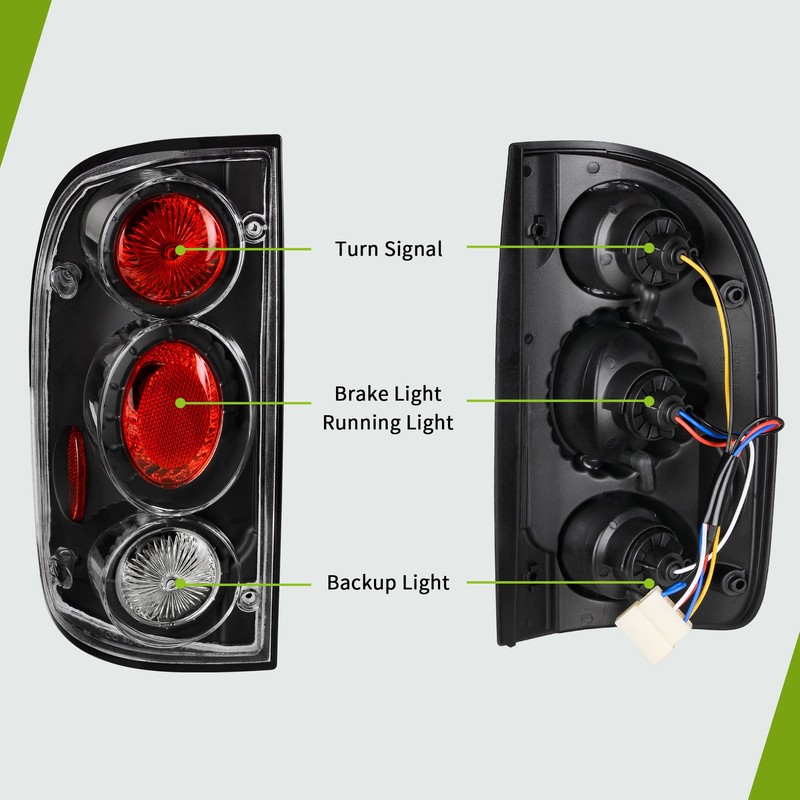 Turn Signal

Brake Light
Running Light

Backup Light