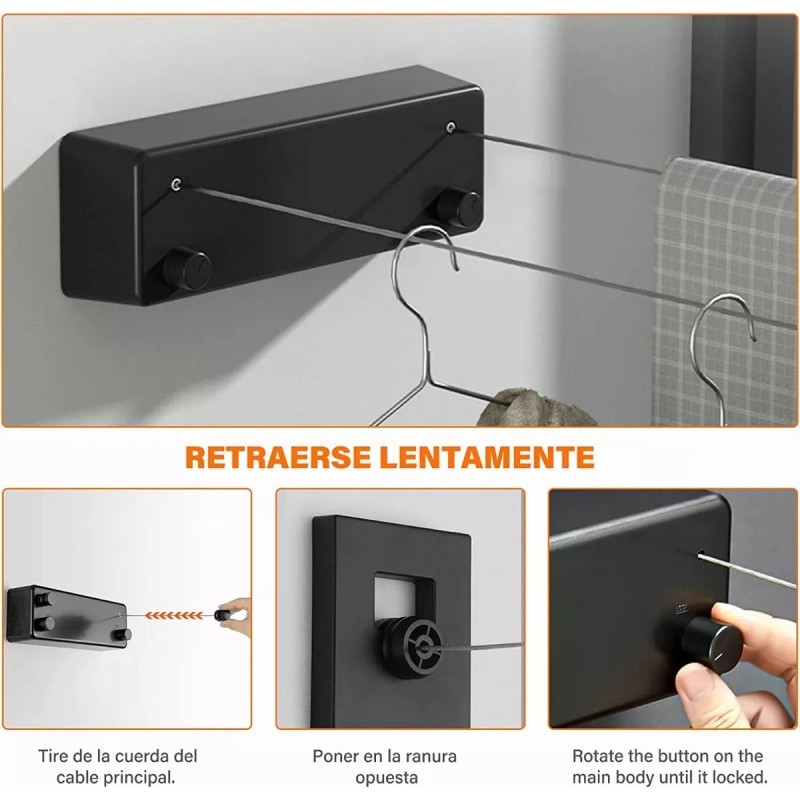 RETRAERSE LENTAMENTE

Tire de la cuerda del cable principal.

Poner en la ranura opuesta

Rotate the button on the main body until it locked.