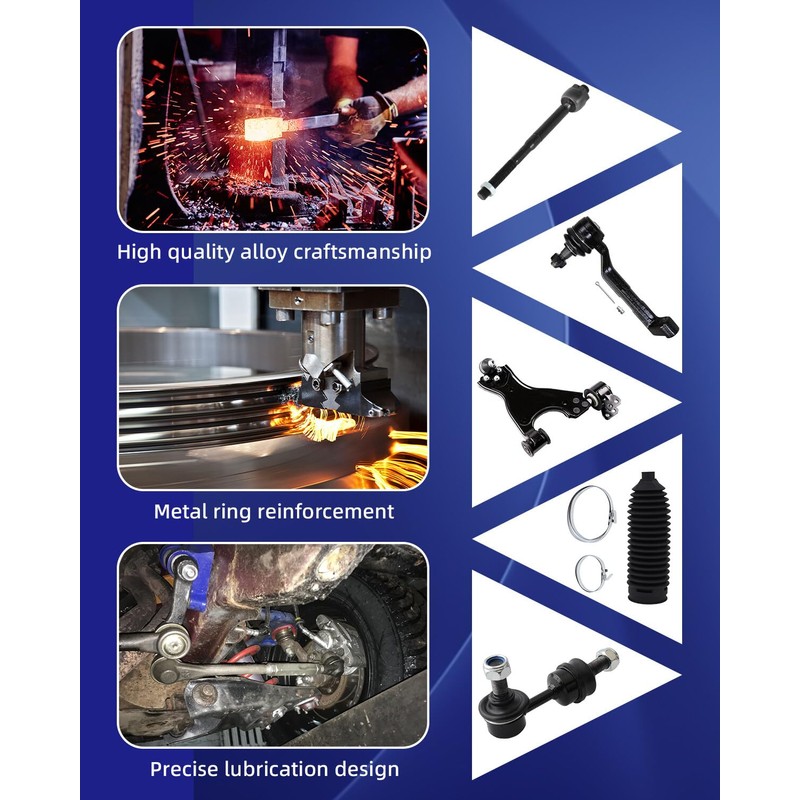 High quality alloy craftsmanship

Metal ring reinforcement

Precise lubrication design