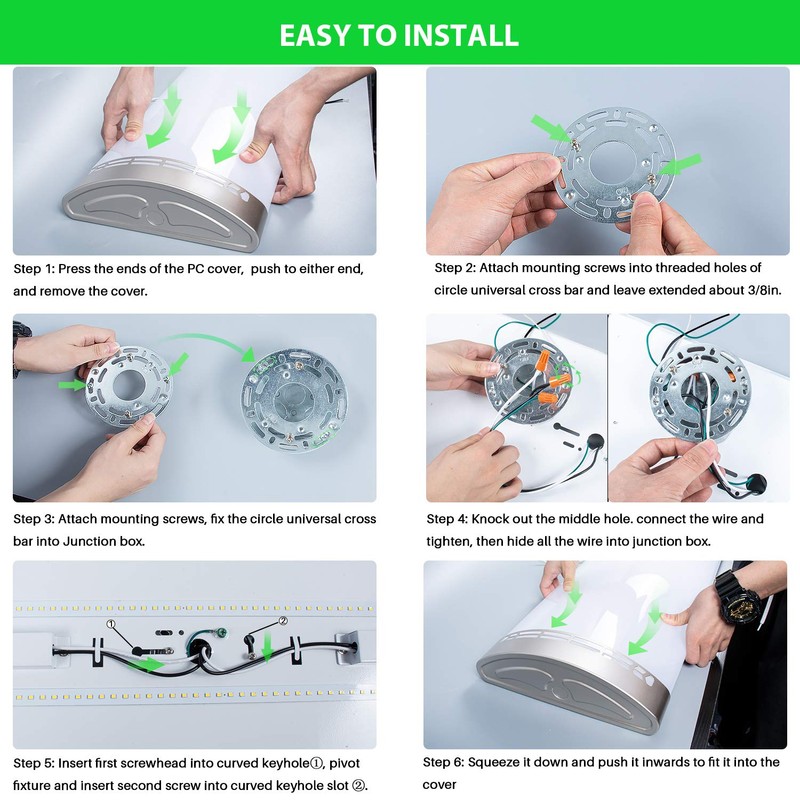 EASY TO INSTALL

Step 1: Press the ends of the PC cover,  push to either end, and remove the cover.

Step 2: Attach mounting screws into threaded holes of circle universal cross bar and leave extended about 3/8in.

Step 3: Attach mounting screws, fix the circle universal cross bar into Junction box.

Step 4: Knock out the middle hole. connect the wire and tighten, then hide all the wire into junction box.

①

②

Step 5: Insert first screwhead into curved keyhole①, pivot fixture and insert second screw into curved keyhole slot ②.

Step 6: Squeeze it down and push it inwards to fit it into the cover