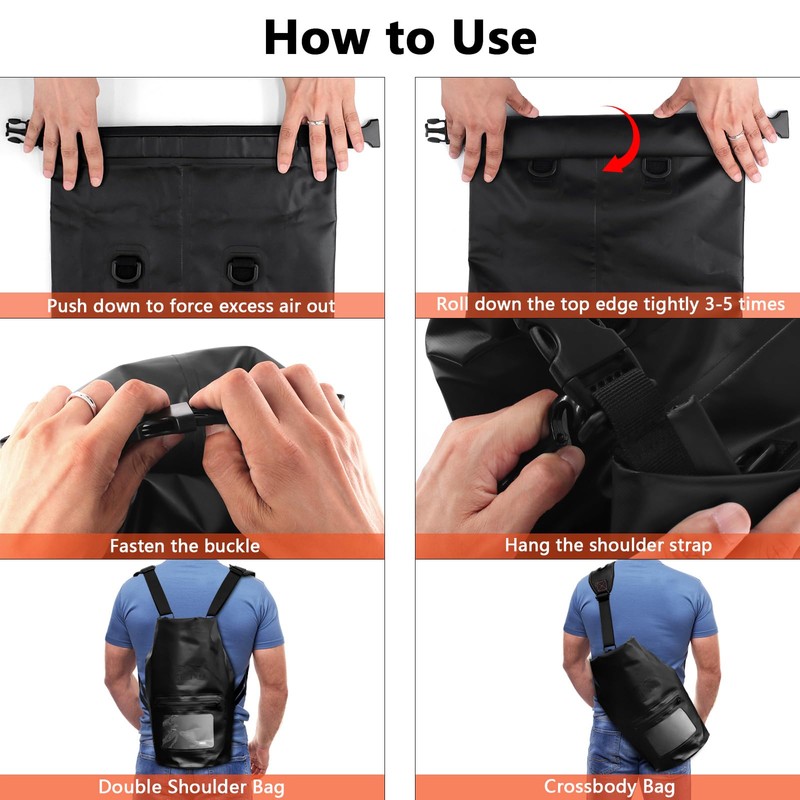 How to Use

Push down to force excess air out

Roll down the top edge tightly 3-5 times

Fasten the buckle

Hang the shoulder strap

Double Shoulder Bag

Crossbody Bag