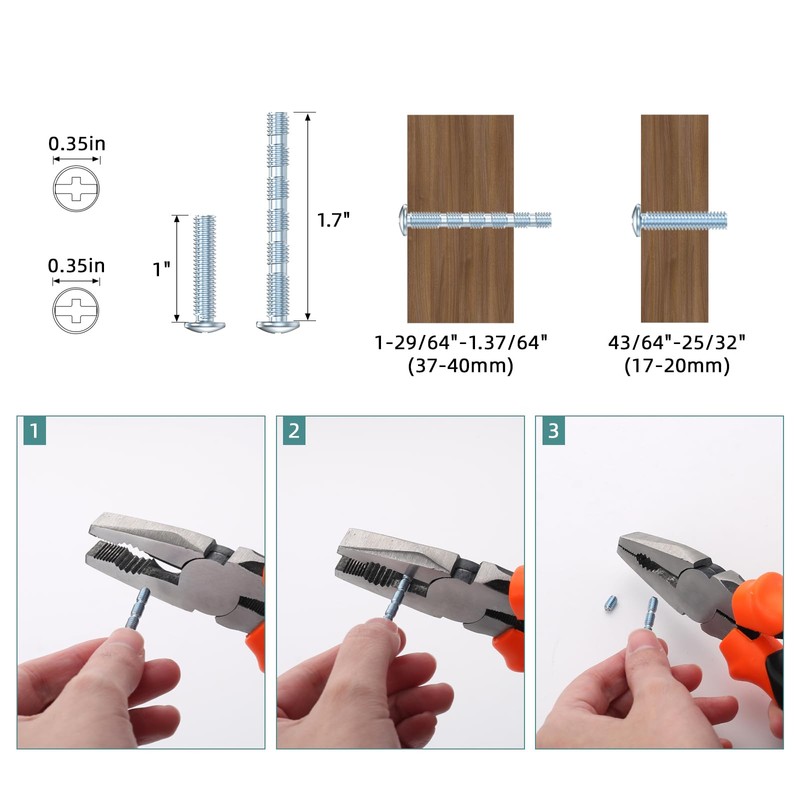 0.35in

0.35in

1"

1.7"

1-29/64"-1.37/64"
(37-40mm)

43/64"-25/32"
(17-20mm)

1

2

3