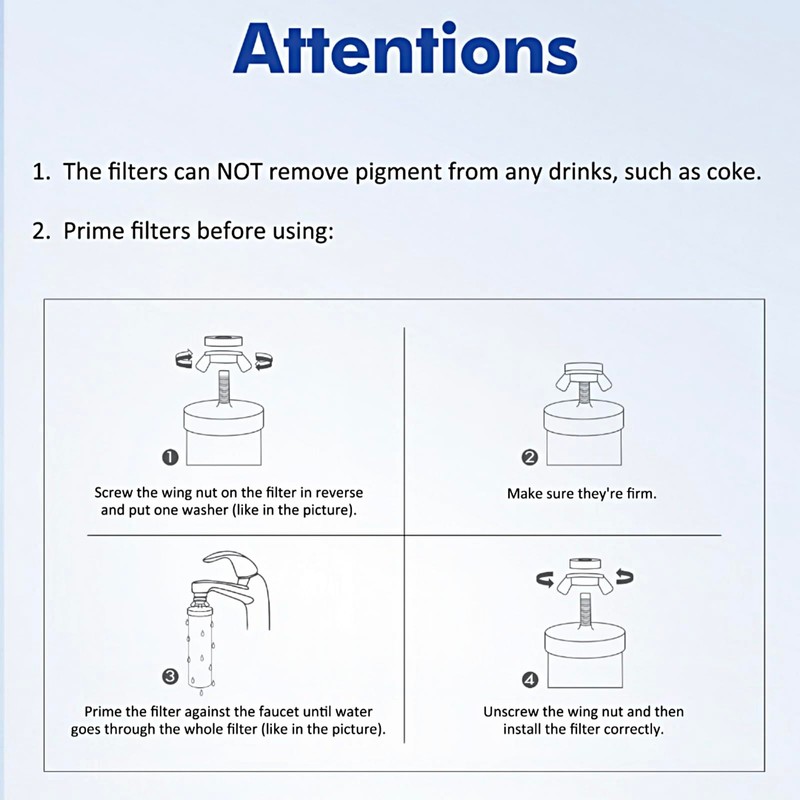 Attentions

1. The filters can NOT remove pigment from any drinks, such as coke.

2. Prime filters before using:

❶

Screw the wing nut on the filter in reverse and put one washer (like in the picture).

❷

Make sure they're firm.

❸

Prime the filter against the faucet until water goes through the whole filter (like in the picture).

❹

Unscrew the wing nut and then install the filter correctly.