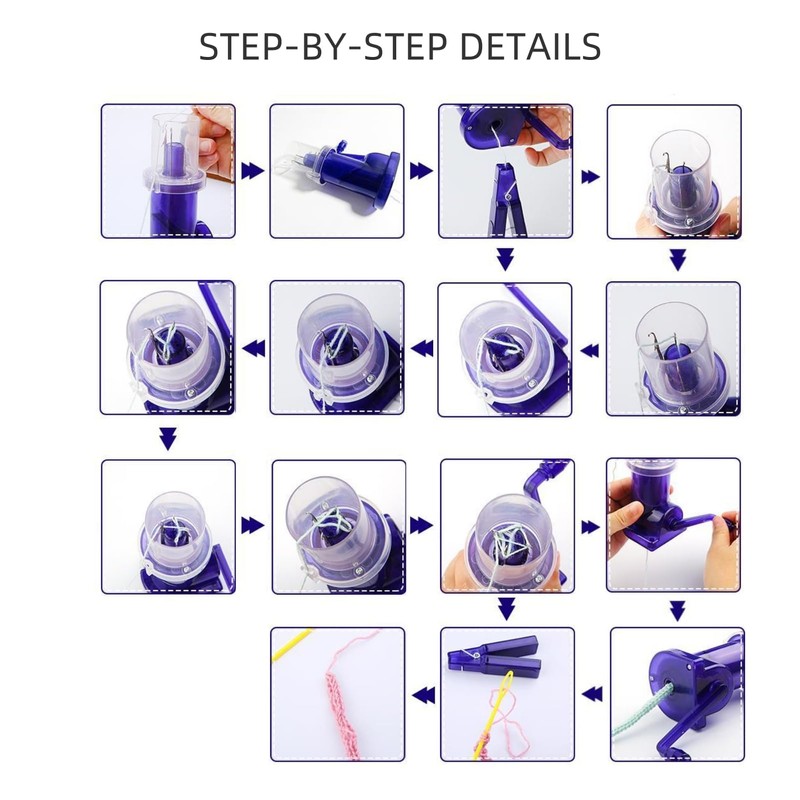 STEP-BY-STEP DETAILS