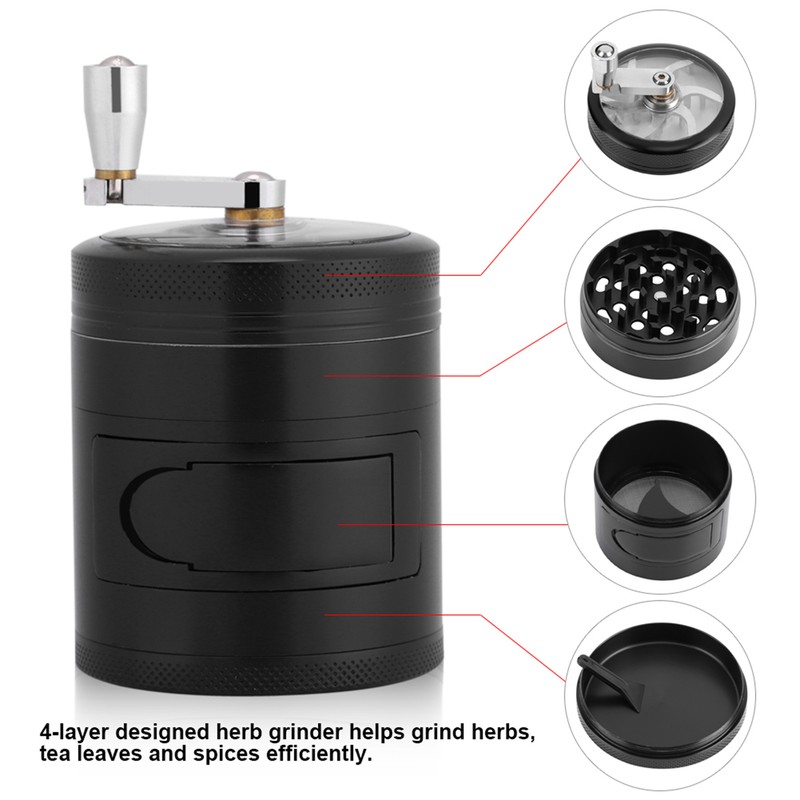 4-layer designed herb grinder helps grind herbs, tea leaves and spices efficiently.