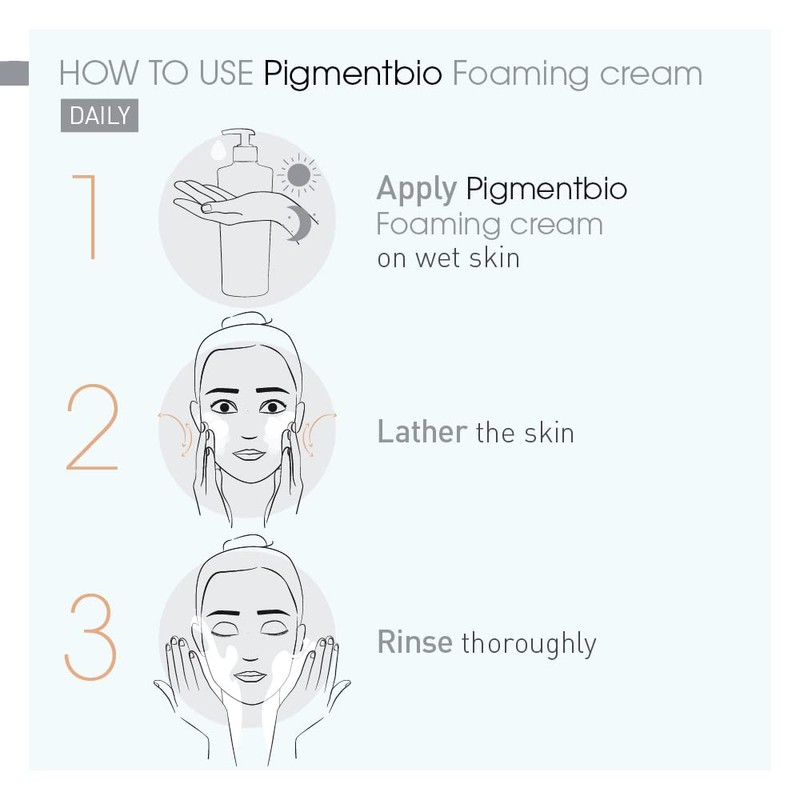 HOW TO USE Pigmentbio Foaming cream

DAILY

1

Apply Pigmentbio Foaming cream on wet skin

2

Lather the skin

3

Rinse thoroughly