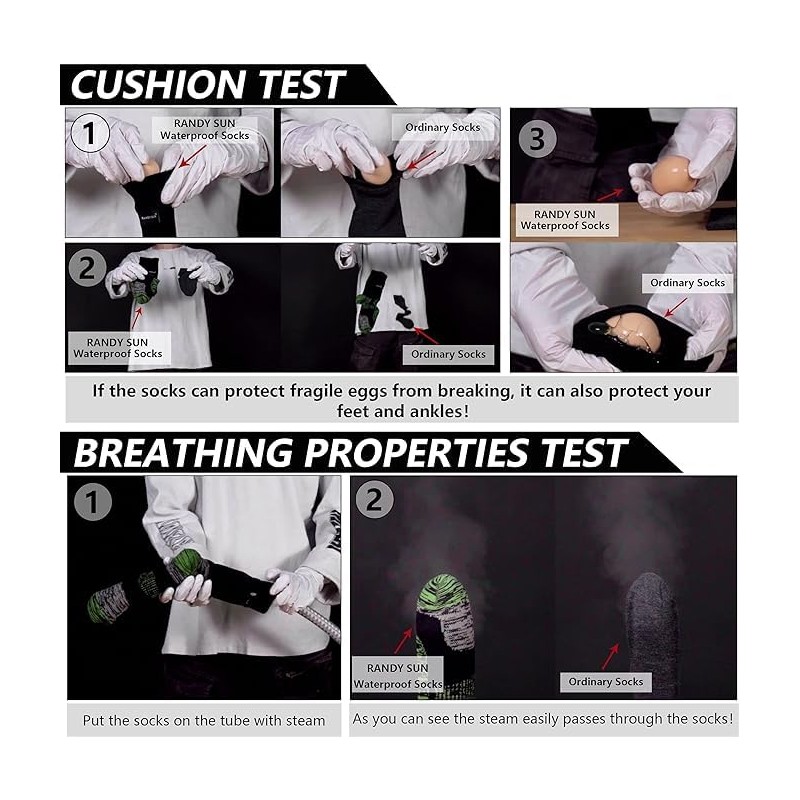 CUSHION TEST

1

RANDY SUN Waterproof Socks

Ordinary Socks

3

RANDY SUN Waterproof Socks

2

RANDY SUN Waterproof Socks

Ordinary Socks

Ordinary Socks

If the socks can protect fragile eggs from breaking, it can also protect your feet and ankles!

BREATHING PROPERTIES TEST

1

2

RANDY SUN Waterproof Socks

Ordinary Socks

Put the socks on the tube with steam

As you can see the steam easily passes through the socks!