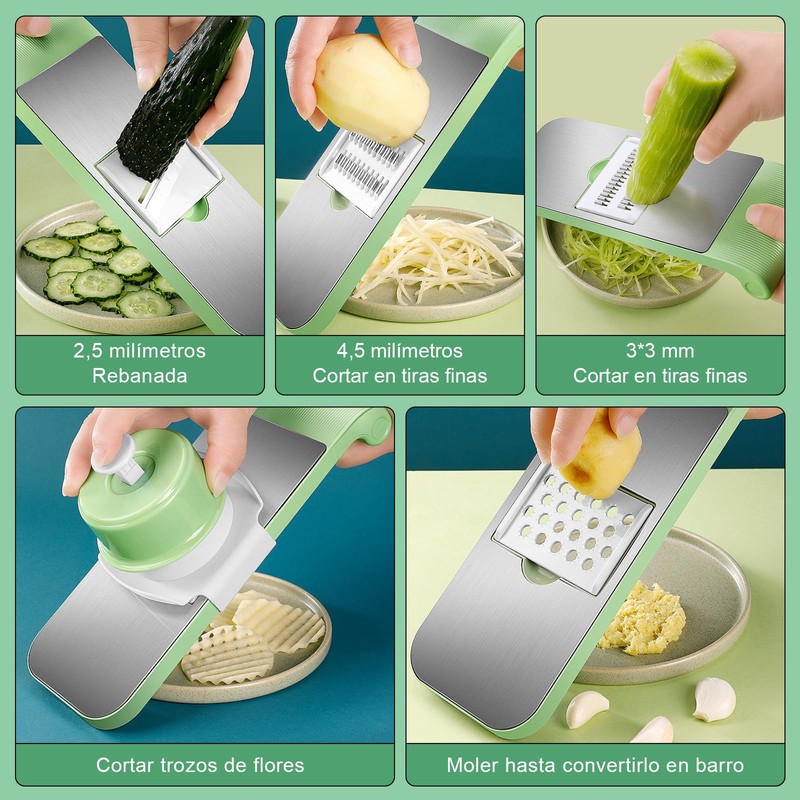 2,5 milímetros
Rebanada

4,5 milímetros
Cortar en tiras finas

3*3 mm
Cortar en tiras finas

Cortar trozos de flores

Moler hasta convertirlo en barro