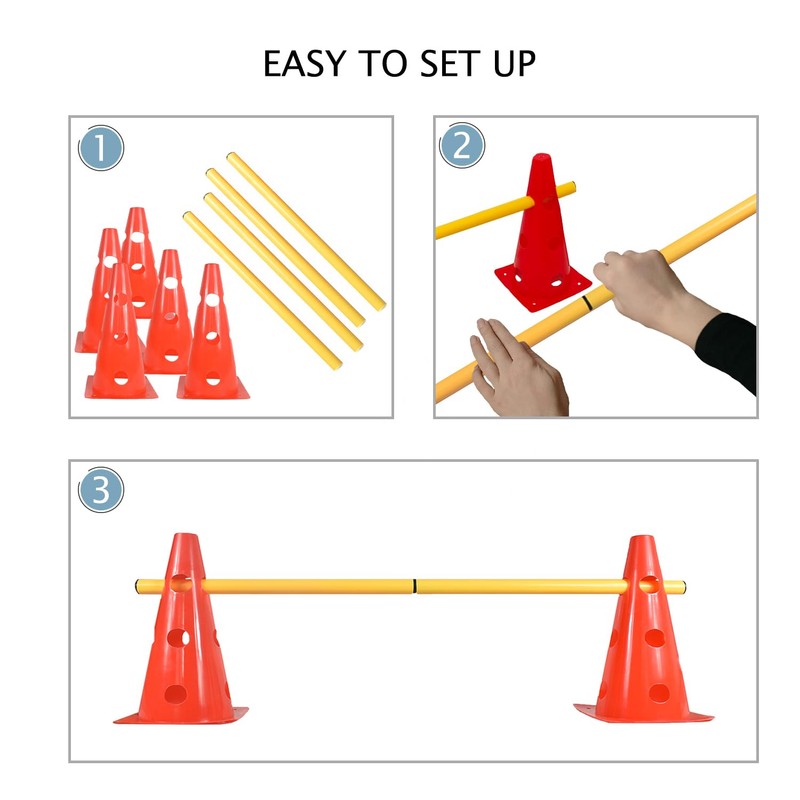 EASY TO SET UP

1

2

3