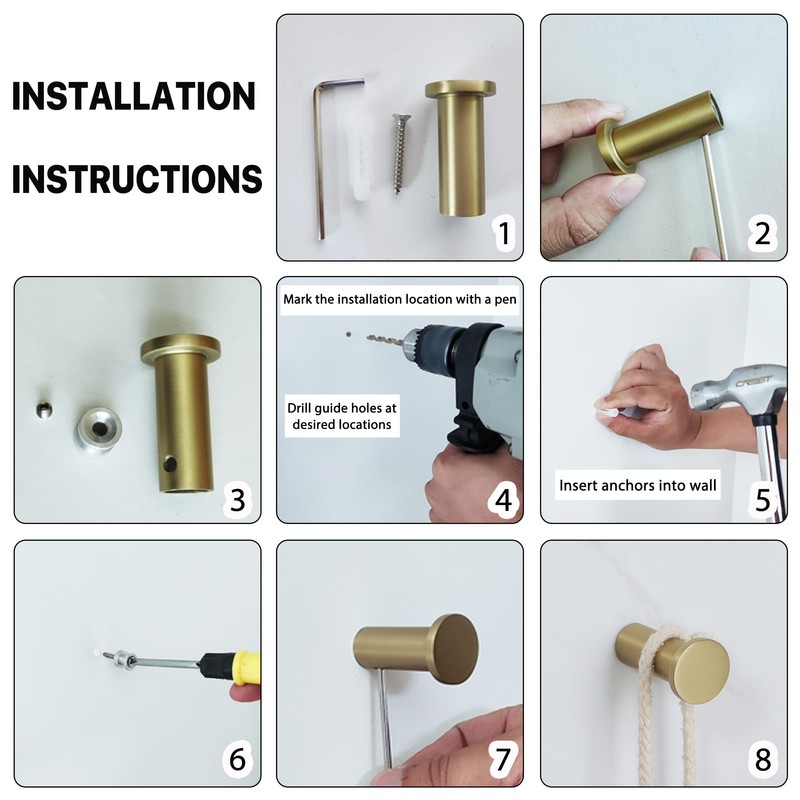 INSTALLATION

INSTRUCTIONS

1

2

3

Mark the installation location with a pen

Drill guide holes at desired locations

4

CREST

Insert anchors into wall

5

6

7

8