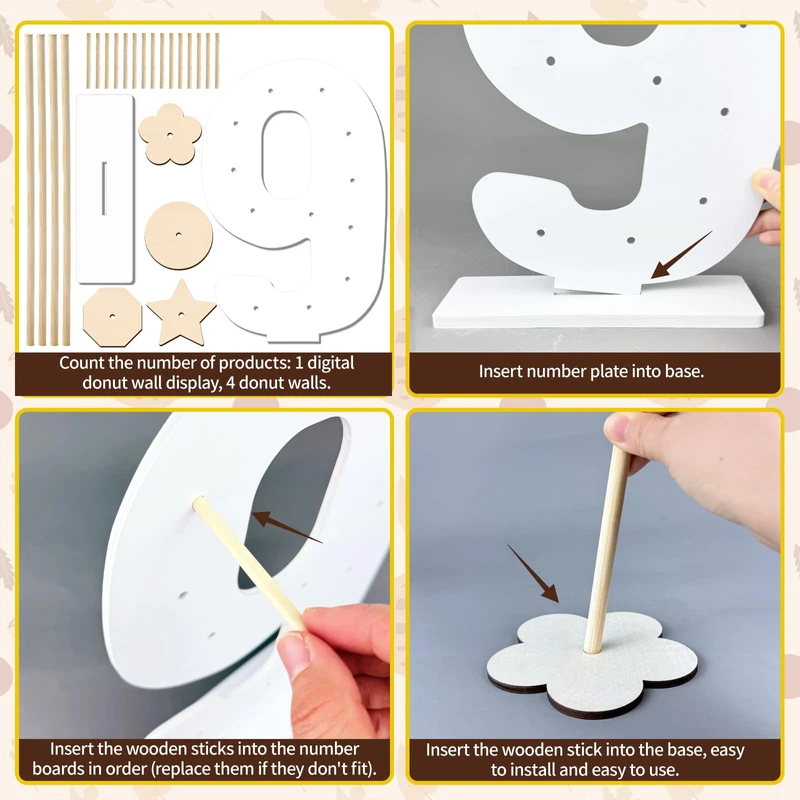 Count the number of products: 1 digital donut wall display, 4 donut walls.

Insert number plate into base.

Insert the wooden sticks into the number boards in order (replace them if they don't fit).

Insert the wooden stick into the base, easy to install and easy to use.