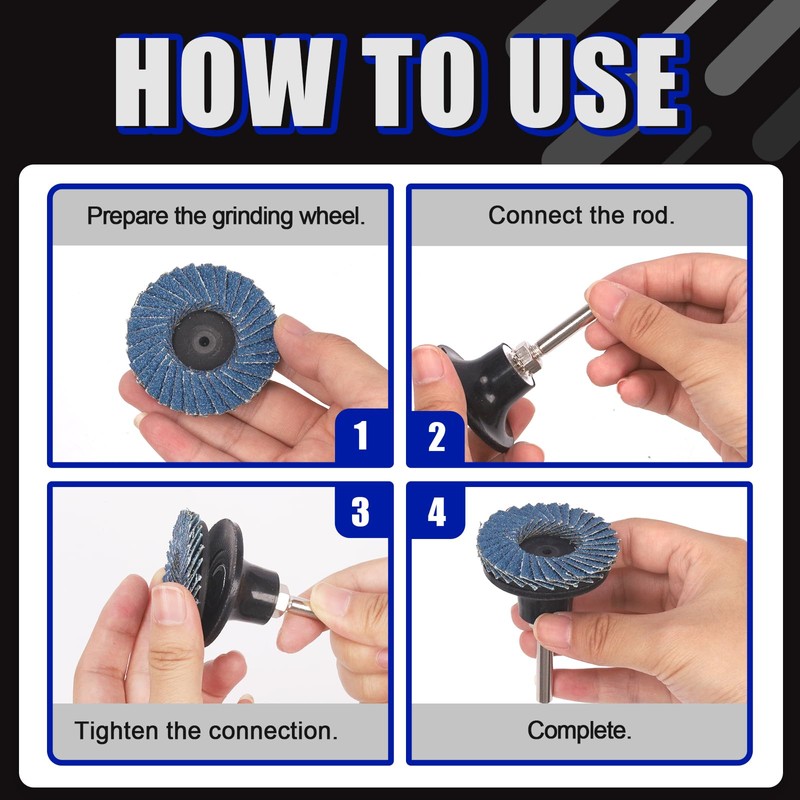 HOW TO USE

Prepare the grinding wheel.

1

Connect the rod.

2

3

Tighten the connection.

4

Complete.