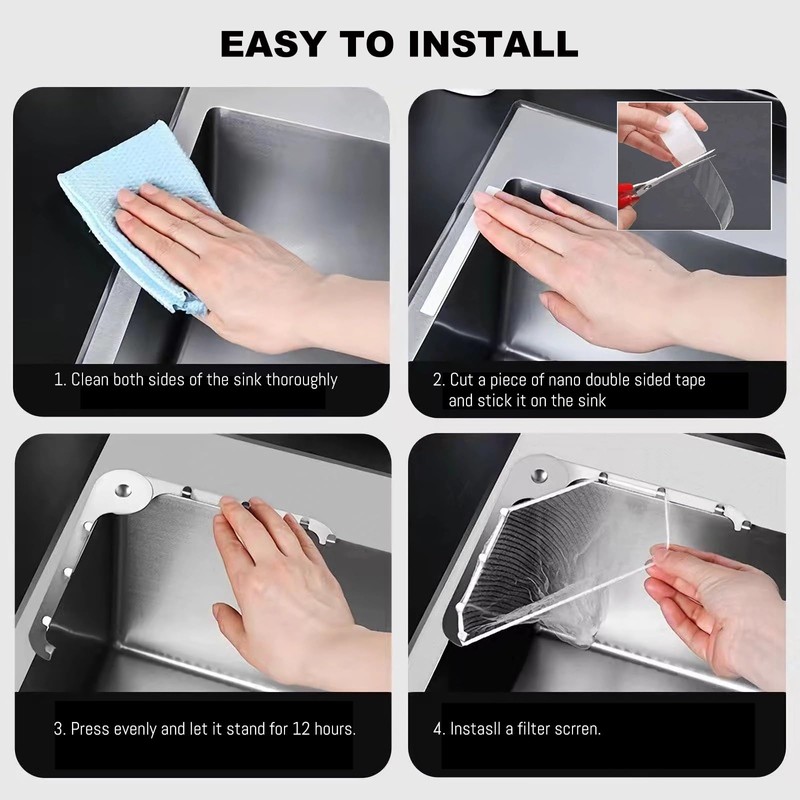 EASY TO INSTALL

1. Clean both sides of the sink thoroughly

2. Cut a piece of nano double sided tape and stick it on the sink

3. Press evenly and let it stand for 12 hours.

4. Instasll a filter scrren.