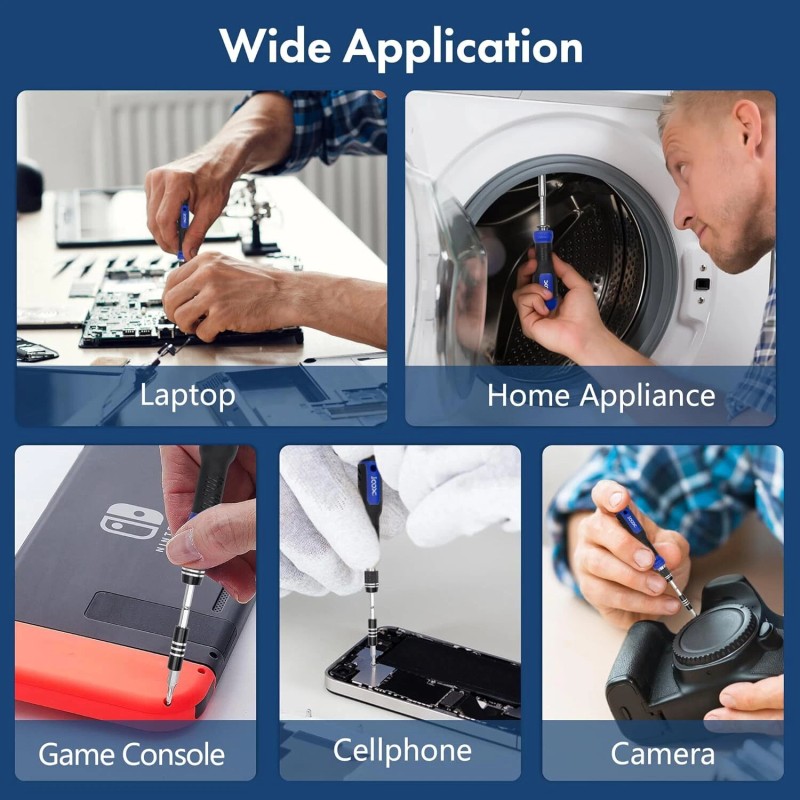 Wide Application

Laptop

Home Appliance

Game Console

Cellphone

Camera