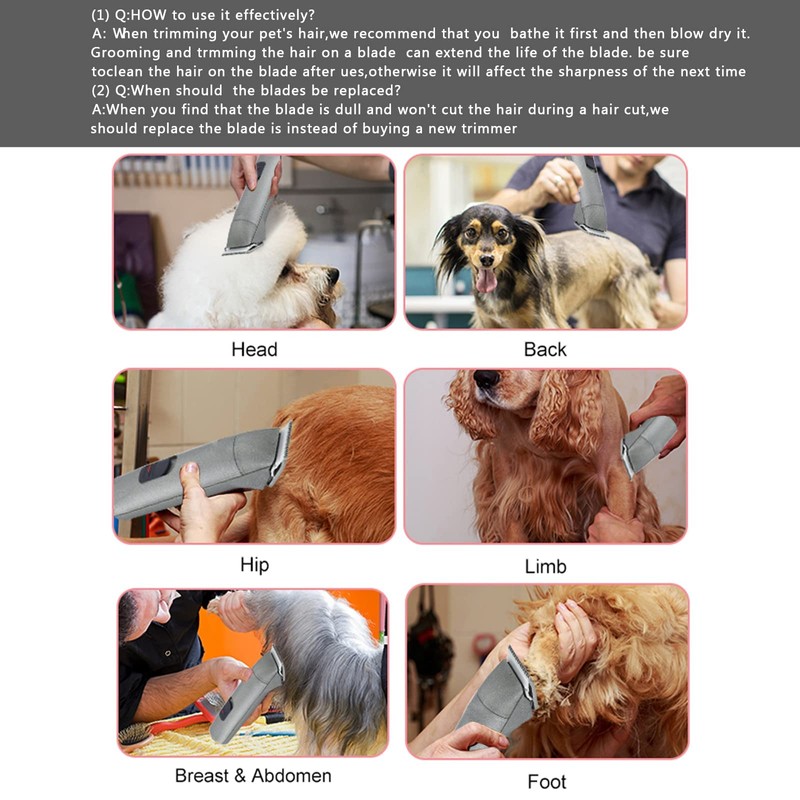 (1) Q:HOW to use it effectively?
A: When trimming your pet's hair,we recommend that you bathe it first and then blow dry it. Grooming and trmming the hair on a blade can extend the life of the blade. be sure toclean the hair on the blade after ues,otherwise it will affect the sharpness of the next time
(2) Q:When should the blades be replaced?
A:When you find that the blade is dull and won't cut the hair during a hair cut,we should replace the blade is instead of buying a new trimmer

Head

Back

Hip

Limb

Breast & Abdomen

Foot