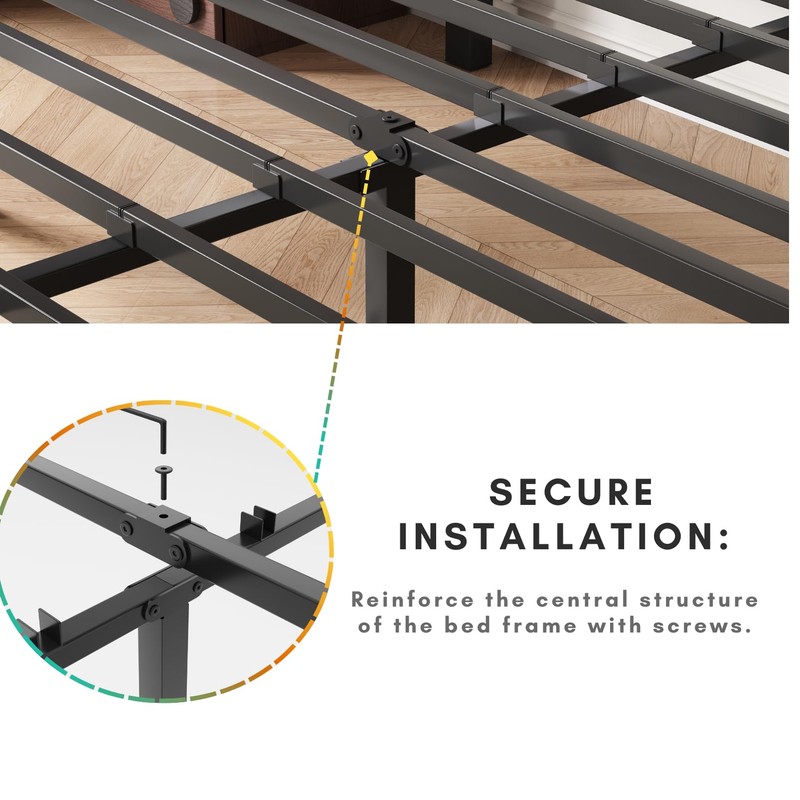 SECURE INSTALLATION:

Reinforce the central structure of the bed frame with screws.