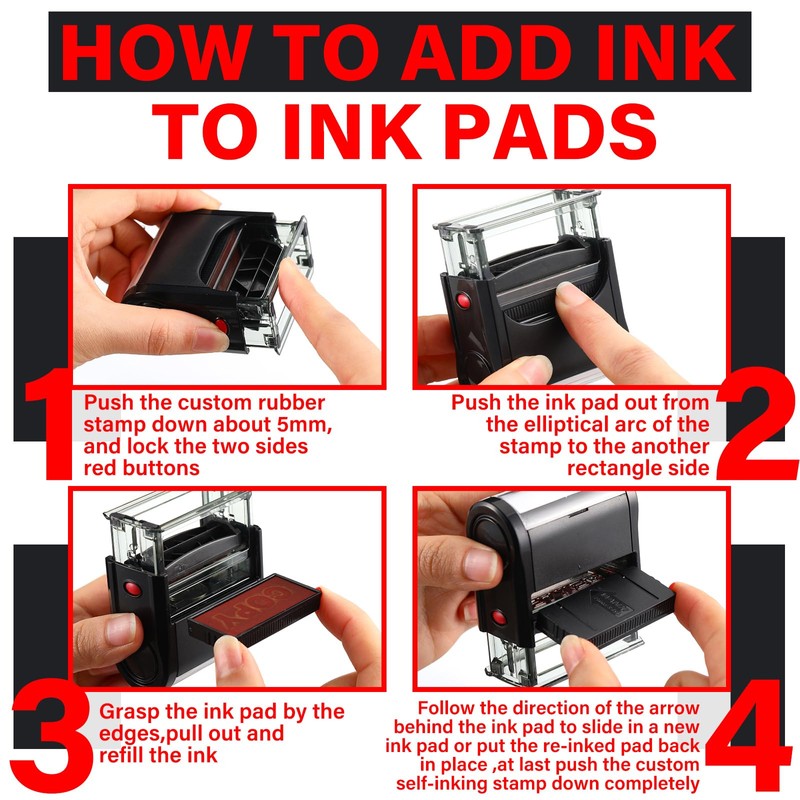 HOW TO ADD INK
TO INK PADS

1
Push the custom rubber stamp down about 5mm, and lock the two sides red buttons

Push the ink pad out from the elliptical arc of the stamp to the another rectangle side
2

3
Grasp the ink pad by the edges,pull out and refill the ink

Follow the direction of the arrow behind the ink pad to slide in a new ink pad or put the re-inked pad back in place ,at last push the custom self-inking stamp down completely
4