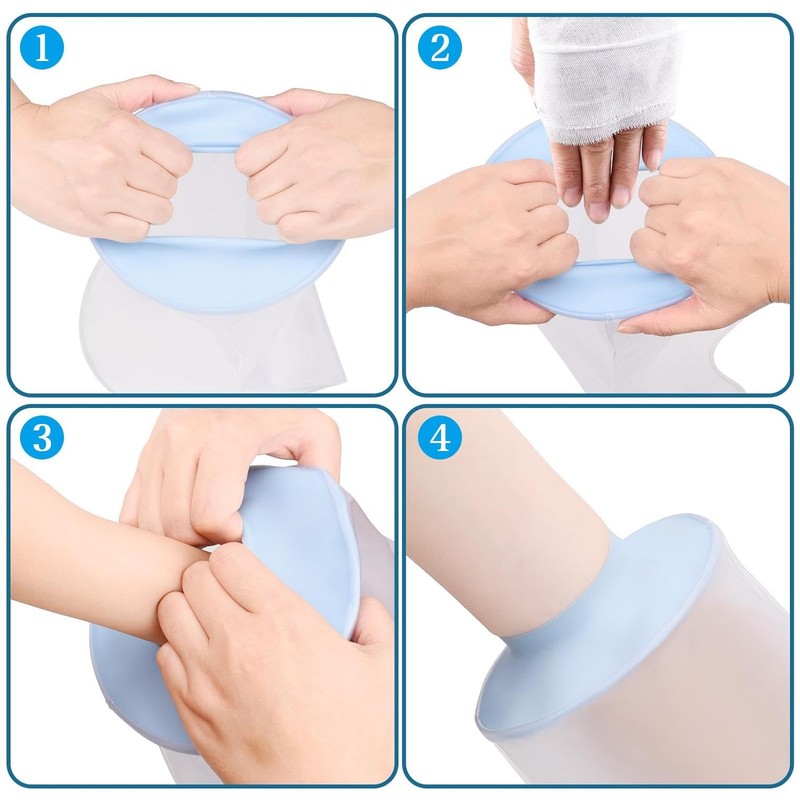 1

2

3

4