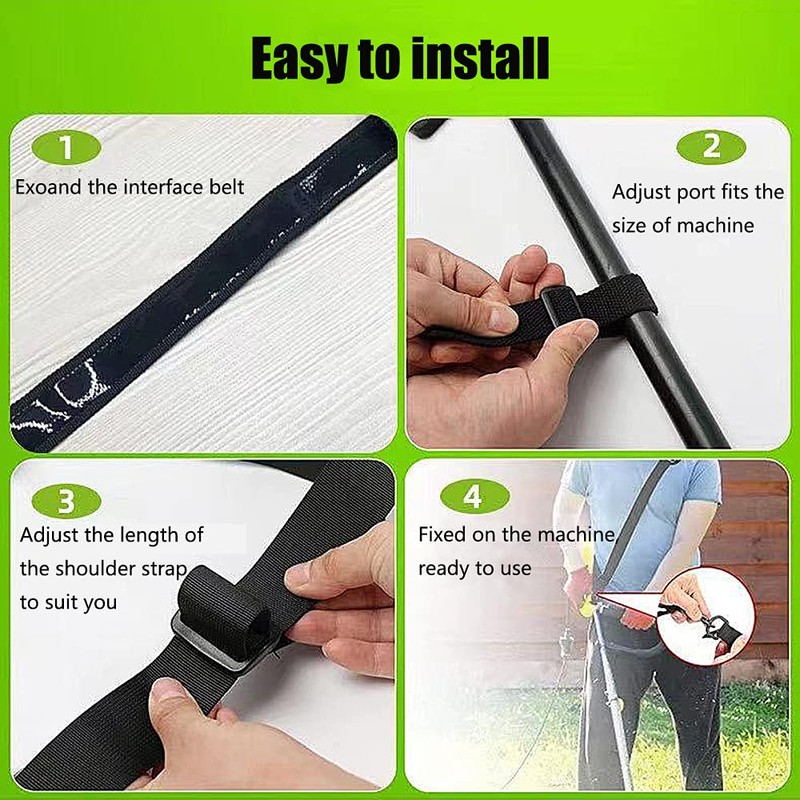 Easy to install

1
Exoand the interface belt

2
Adjust port fits the size of machine

3
Adjust the length of the shoulder strap to suit you

4
Fixed on the machine, ready to use